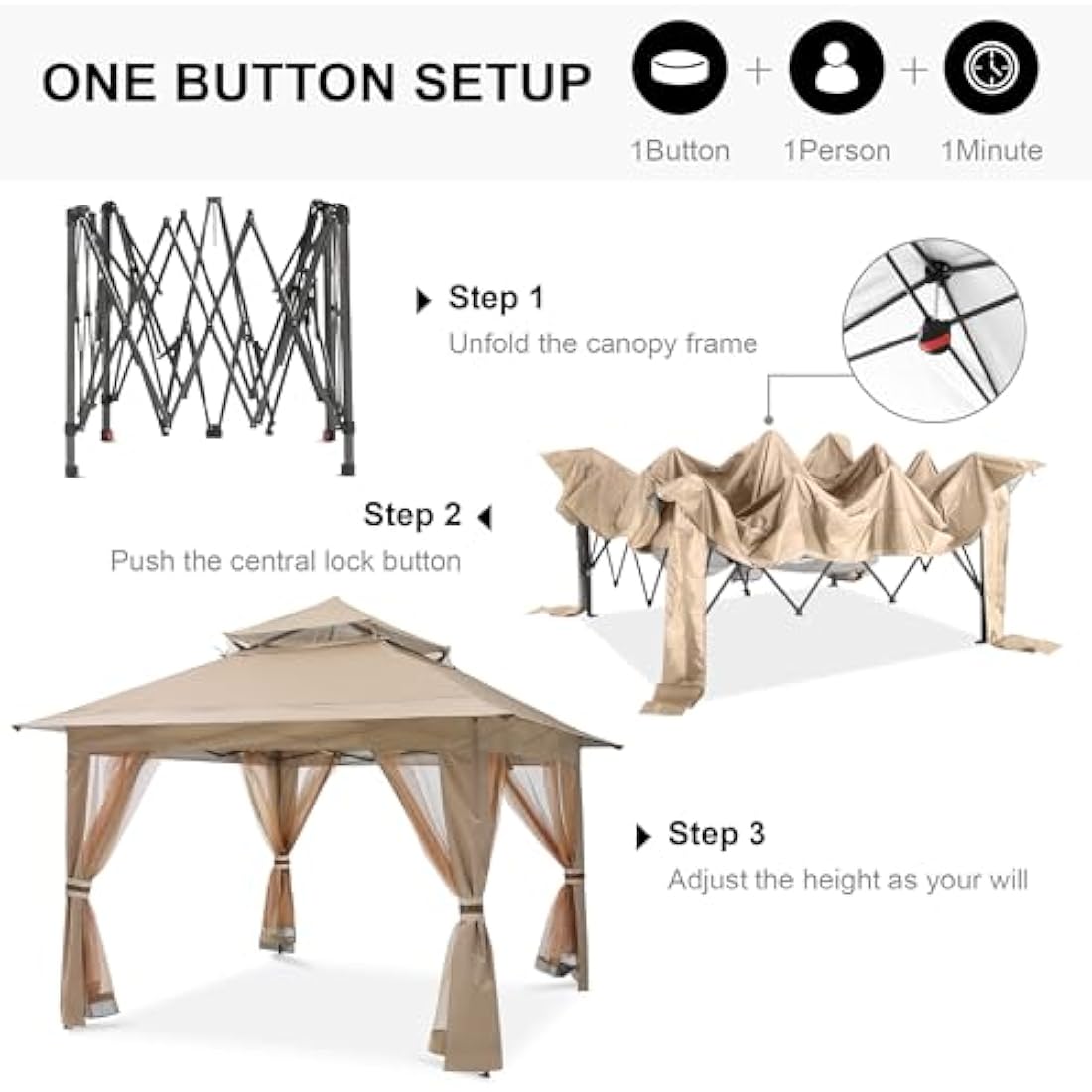 ONE BUTTON SETUP

+ +

1Button 1Person 1Minute

Step 1
Unfold the canopy frame

Step 2
Push the central lock button

Step 3
Adjust the height as your will