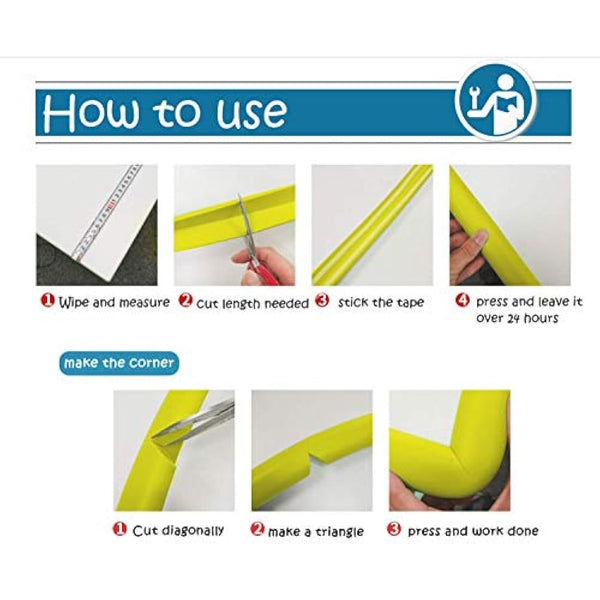 How to use

1 Wipe and measure
2 cut length needed
3 stick the tape
4 press and leave it over 24 hours

make the corner

1 Cut diagonally
2 make a triangle
3 press and work done