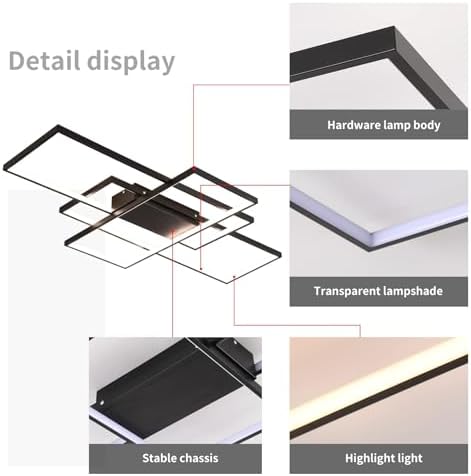 Detail display

Hardware lamp body

Transparent lampshade

Stable chassis

Highlight light