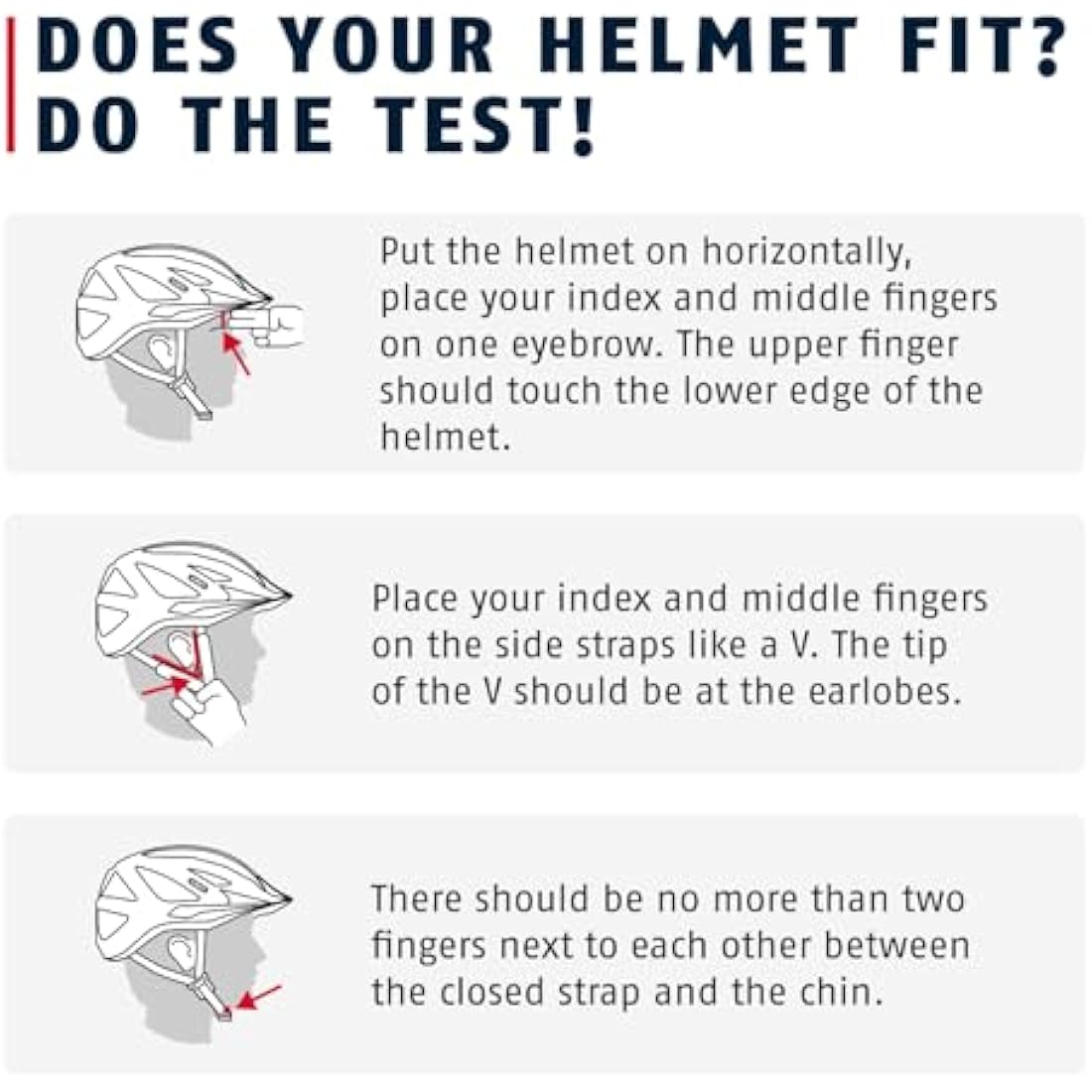 DOES YOUR HELMET FIT?
DO THE TEST!

Put the helmet on horizontally, place your index and middle fingers on one eyebrow. The upper finger should touch the lower edge of the helmet.

Place your index and middle fingers on the side straps like a V. The tip of the V should be at the earlobes.

There should be no more than two fingers next to each other between the closed strap and the chin.