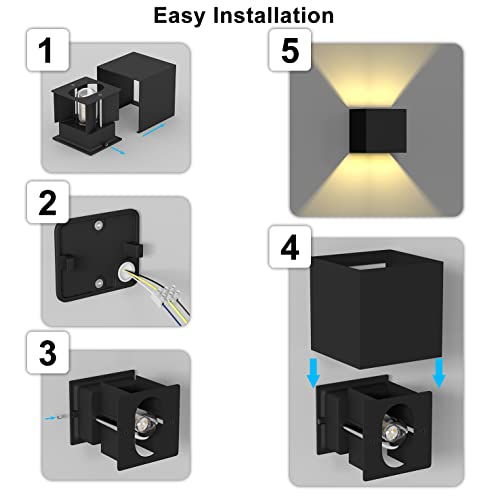 Easy Installation

1

2

3

5

4