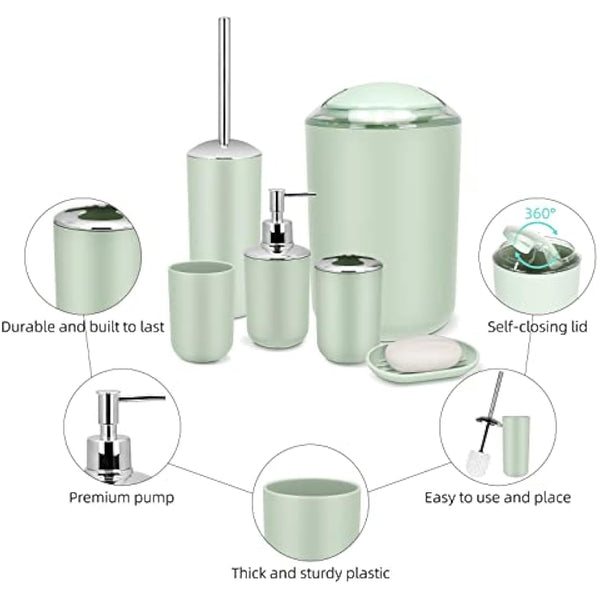 360°

Durable and built to last

Self-closing lid

Premium pump

Easy to use and place

Thick and sturdy plastic