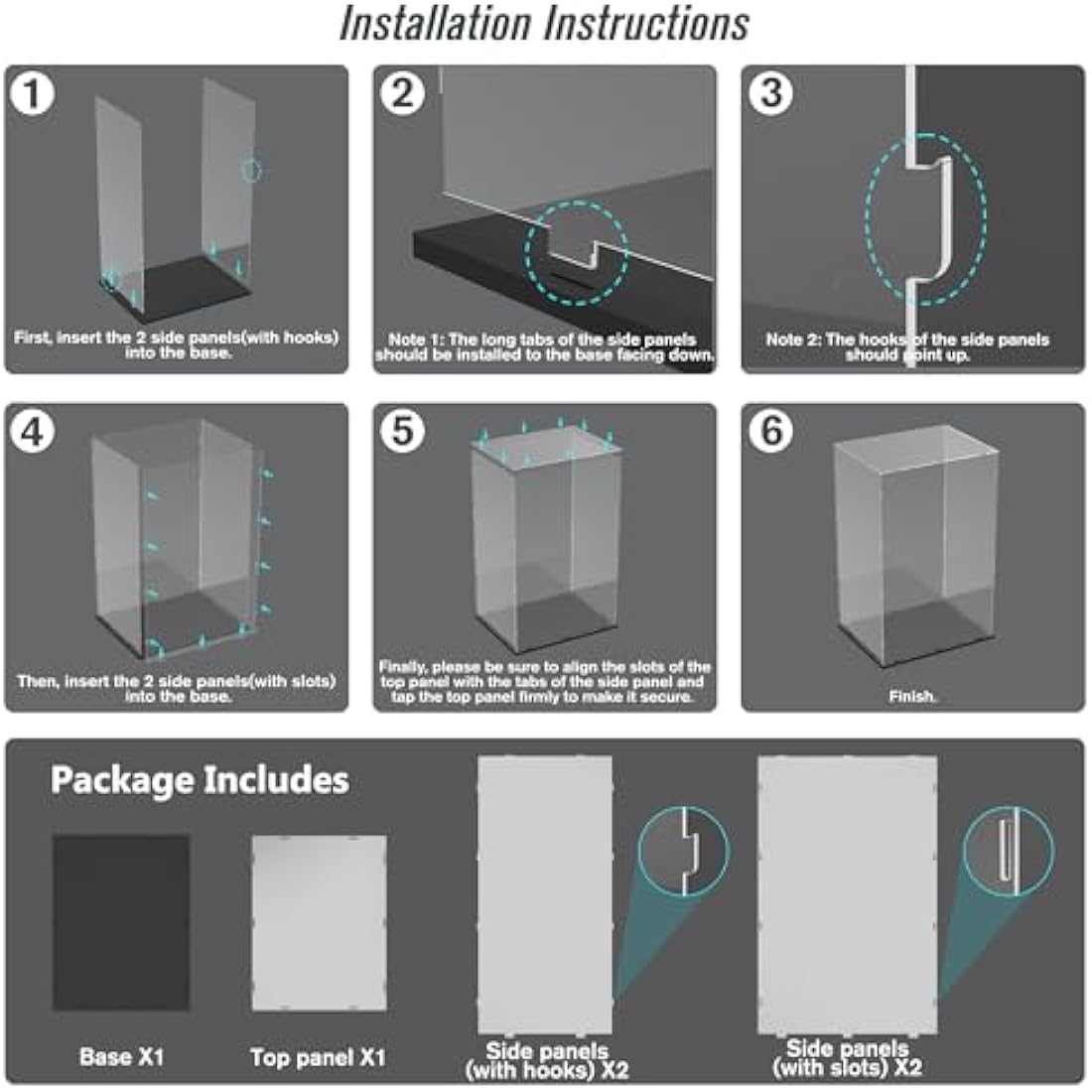 Installation Instructions

1

First, insert the 2 side panels(with hooks) into the base.

2

Note 1: The long tabs of the side panels should be installed to the base facing down.

3

Note 2: The hooks of the side panels should point up.

4

Then, insert the 2 side panels(with slots) into the base.

5

Finally, please be sure to align the slots of the top panel with the tabs of the side panel and tap the top panel firmly to make it secure.

6

Finish.

Package Includes

Base X1

Top panel X1

Side panels (with hooks) X2

Side panels (with slots) X2