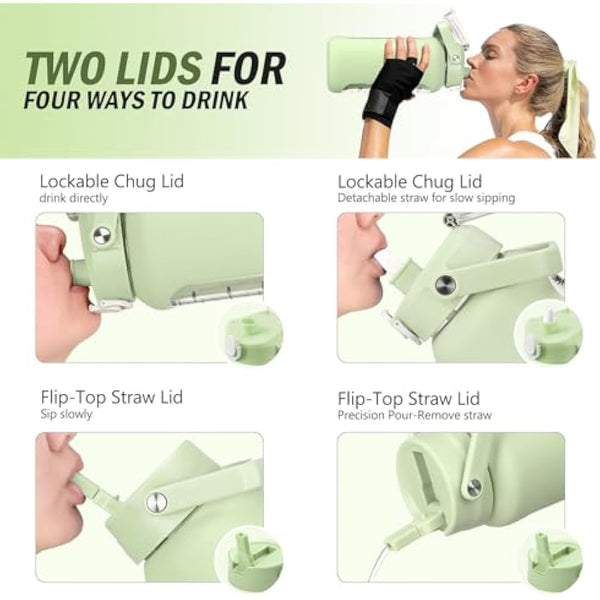 TWO LIDS FOR
FOUR WAYS TO DRINK

Lockable Chug Lid
drink directly

Lockable Chug Lid
Detachable straw for slow sipping

Flip-Top Straw Lid
Sip slowly

Flip-Top Straw Lid
Precision Pour-Remove straw