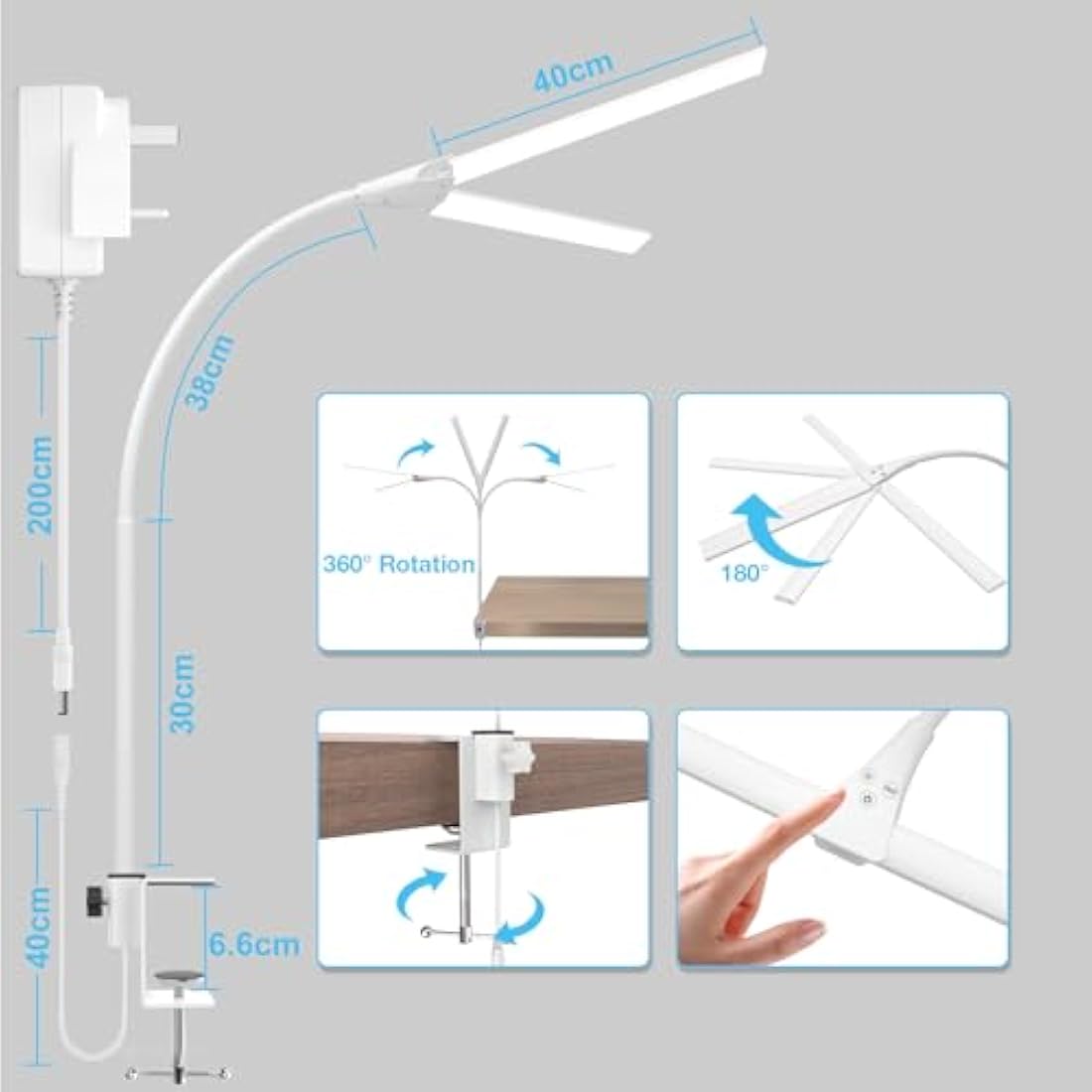 40cm

38cm

200cm

30cm

40cm

6.6cm

360° Rotation

180°