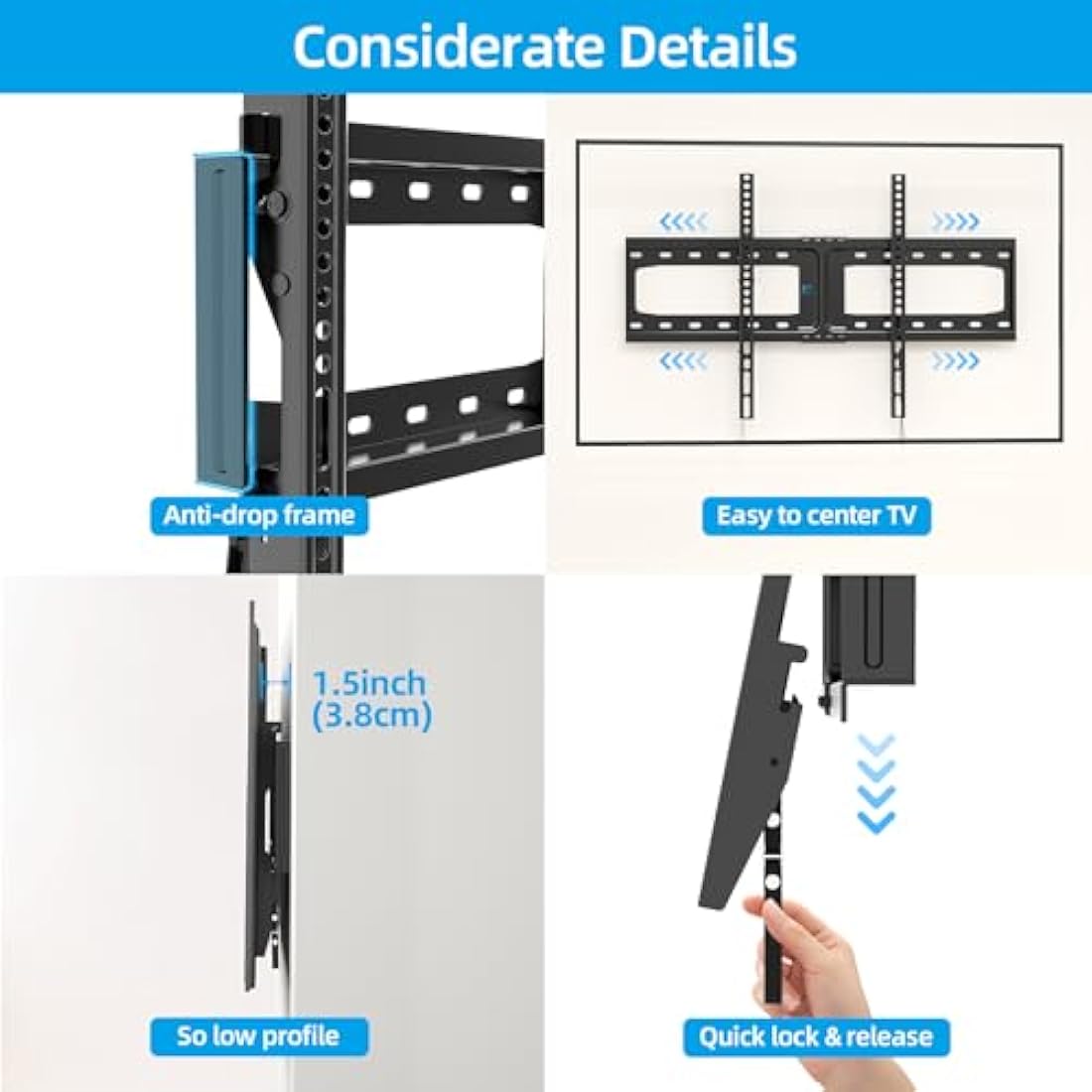 Considerate Details

Anti-drop frame

Easy to center TV

1.5inch (3.8cm)

So low profile

Quick lock & release