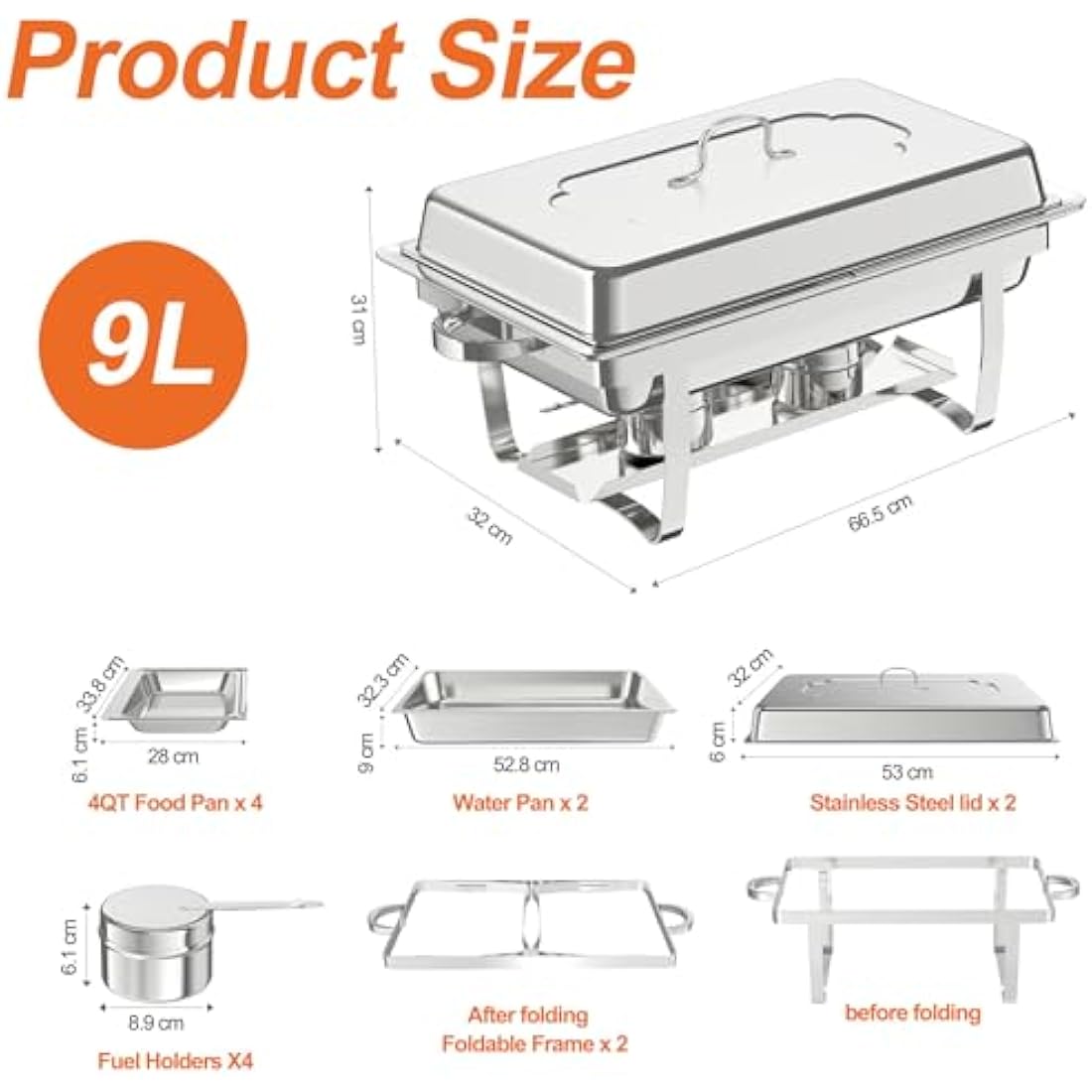 Product Size

9L

31 cm

32 cm

66.5 cm

33.8 cm

6.1 cm

28 cm

4QT Food Pan x 4

32.3 cm

9 cm

52.8 cm

Water Pan x 2

32 cm

6 cm

53 cm

Stainless Steel lid x 2

6.1 cm

8.9 cm

Fuel Holders X4

After folding
Foldable Frame x 2

before folding