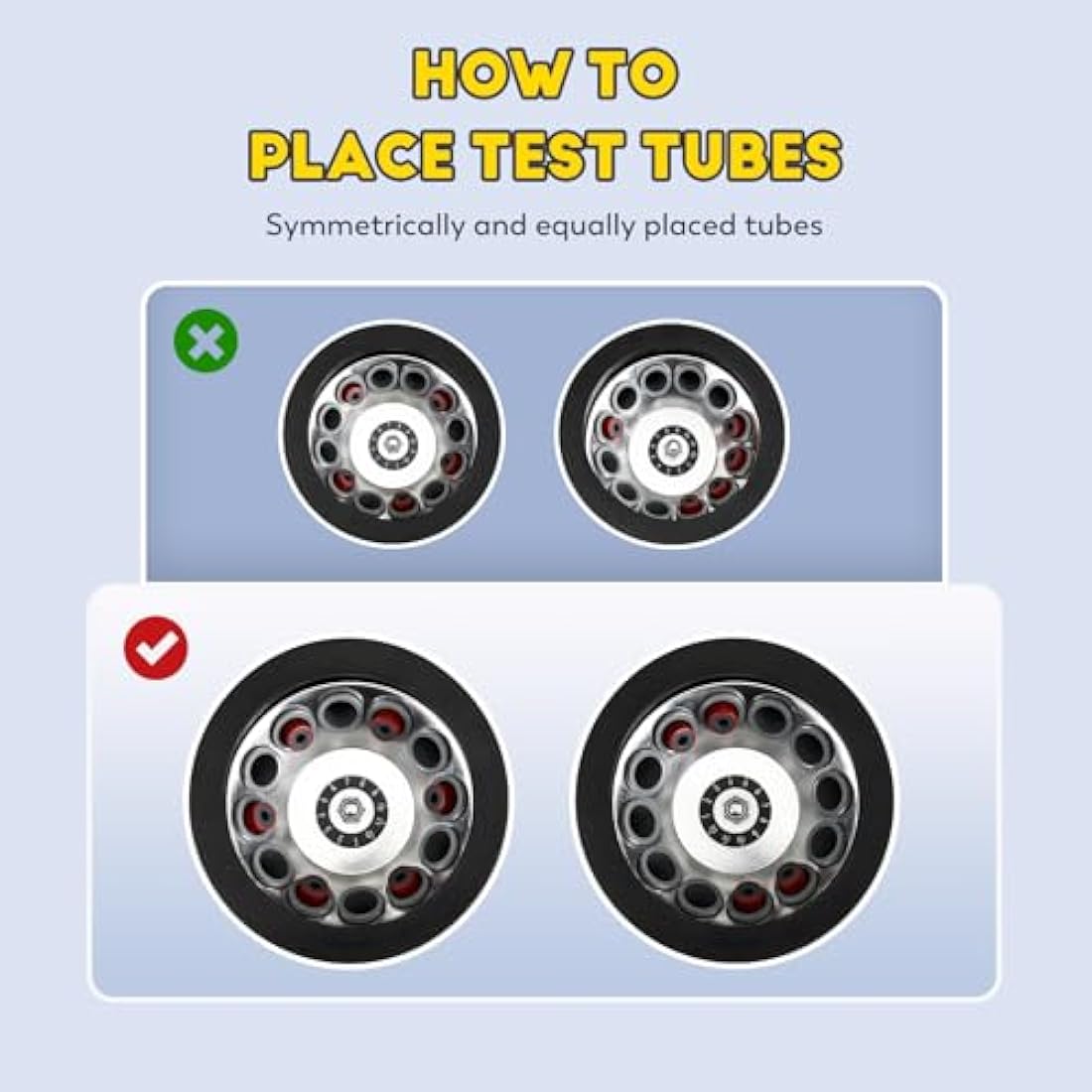 HOW TO
PLACE TEST TUBES

Symmetrically and equally placed tubes