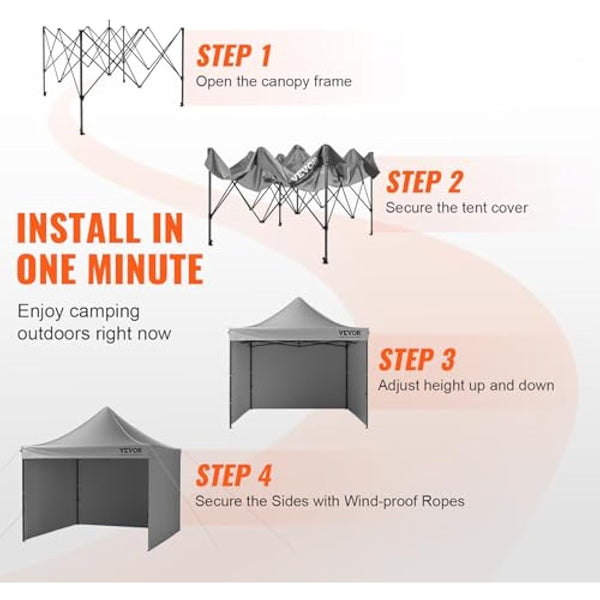 STEP 1
Open the canopy frame

VEVOR

STEP 2
Secure the tent cover

INSTALL IN ONE MINUTE

Enjoy camping outdoors right now

VEVOR

STEP 3
Adjust height up and down

VEVOR

STEP 4
Secure the Sides with Wind-proof Ropes