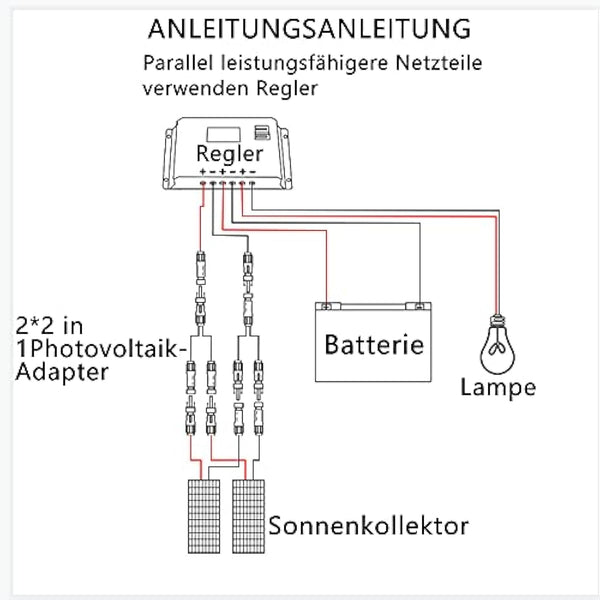 ANLEITUNGSANLEITUNG

Parallel leistungsfähigere Netzteile verwenden Regler

Regler
+ - + - + -

2*2 in 1Photovoltaik-Adapter

Batterie

Lampe

Sonnenkollektor