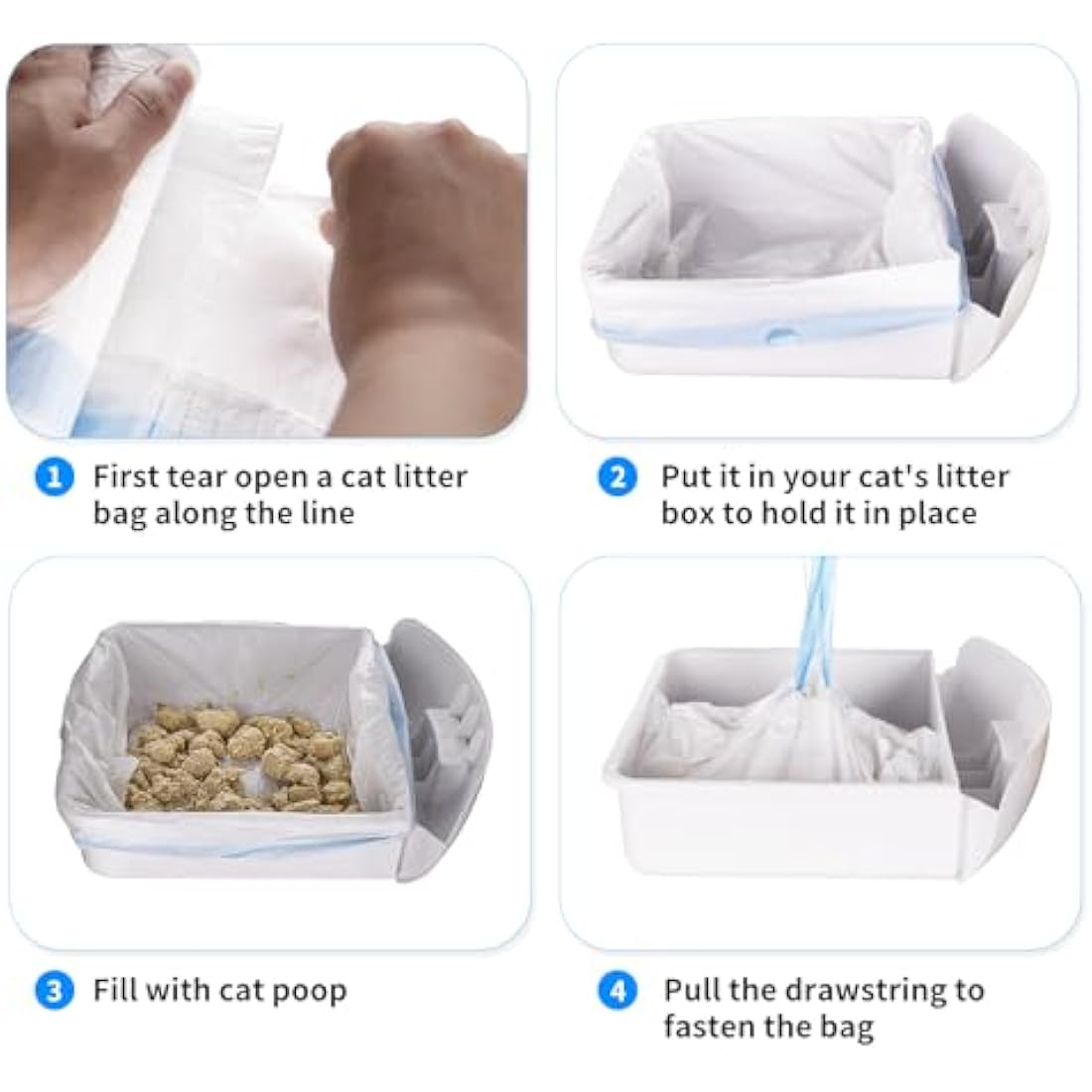 1 First tear open a cat litter bag along the line

2 Put it in your cat's litter box to hold it in place

3 Fill with cat poop

4 Pull the drawstring to fasten the bag