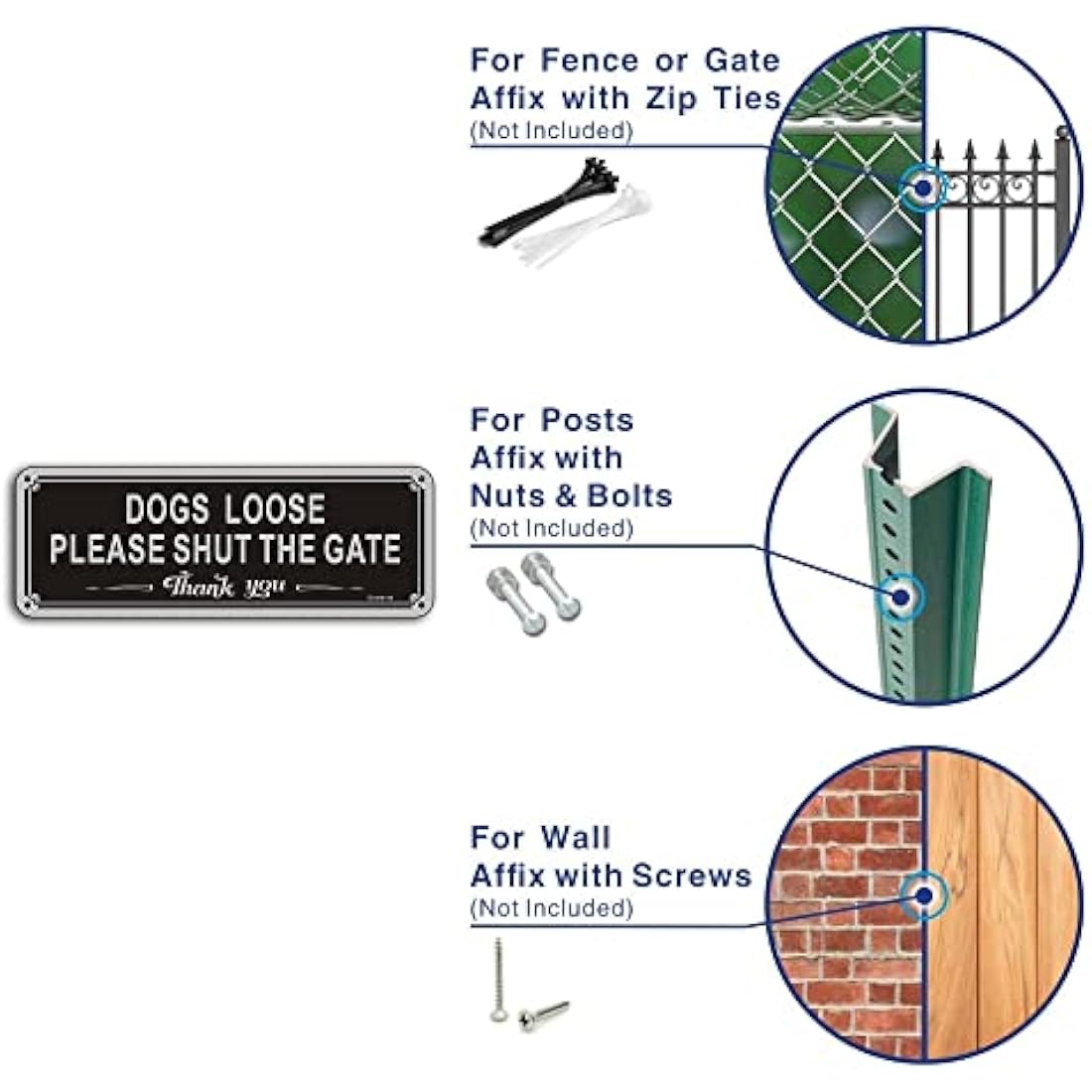 For Fence or Gate
Affix with Zip Ties
(Not Included)

DOGS LOOSE
PLEASE SHUT THE GATE
Thank you

For Posts
Affix with
Nuts & Bolts
(Not Included)

For Wall
Affix with Screws
(Not Included)