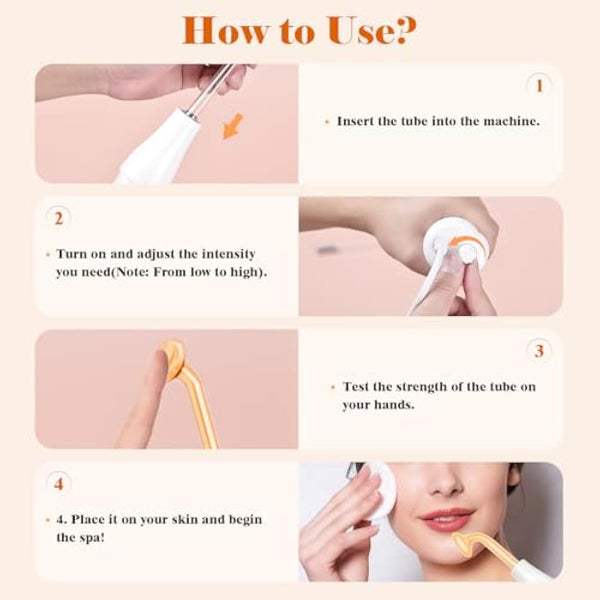 How to Use?

1

• Insert the tube into the machine.

2

• Turn on and adjust the intensity you need(Note: From low to high).

3

• Test the strength of the tube on your hands.

4

• 4. Place it on your skin and begin the spa!