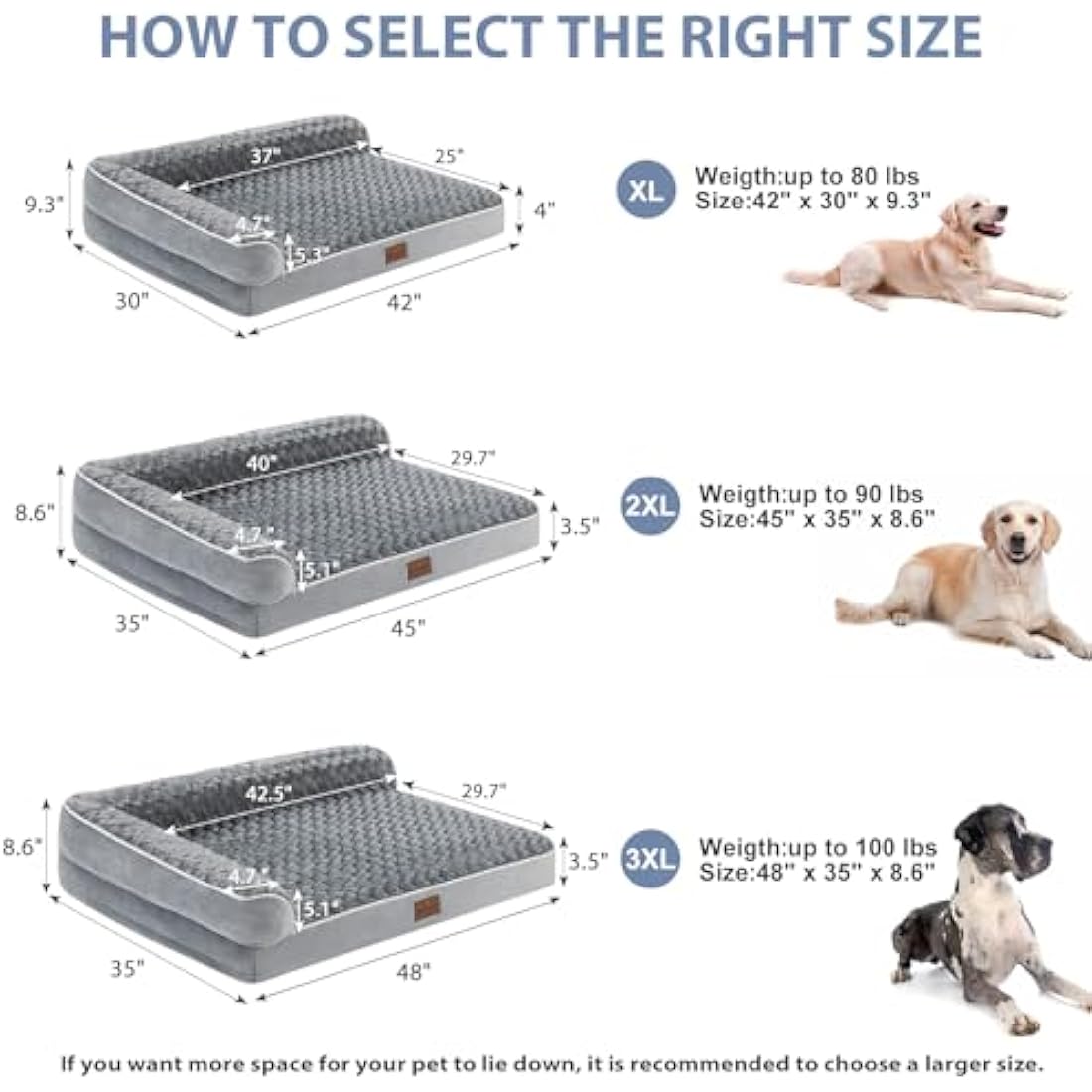 HOW TO SELECT THE RIGHT SIZE

37"
25"
9.3"
4"
4.7"
5.3"
30"
42"

XL
Weigth:up to 80 lbs
Size:42" x 30" x 9.3"

40"
29.7"
8.6"
3.5"
4.7"
5.1"
35"
45"

2XL
Weigth:up to 90 lbs
Size:45" x 35" x 8.6"

42.5"
29.7"
8.6"
3.5"
4.7"
5.1"
35"
48"

3XL
Weigth:up to 100 lbs
Size:48" x 35" x 8.6"

If you want more space for your pet to lie down, it is recommended to choose a larger size.