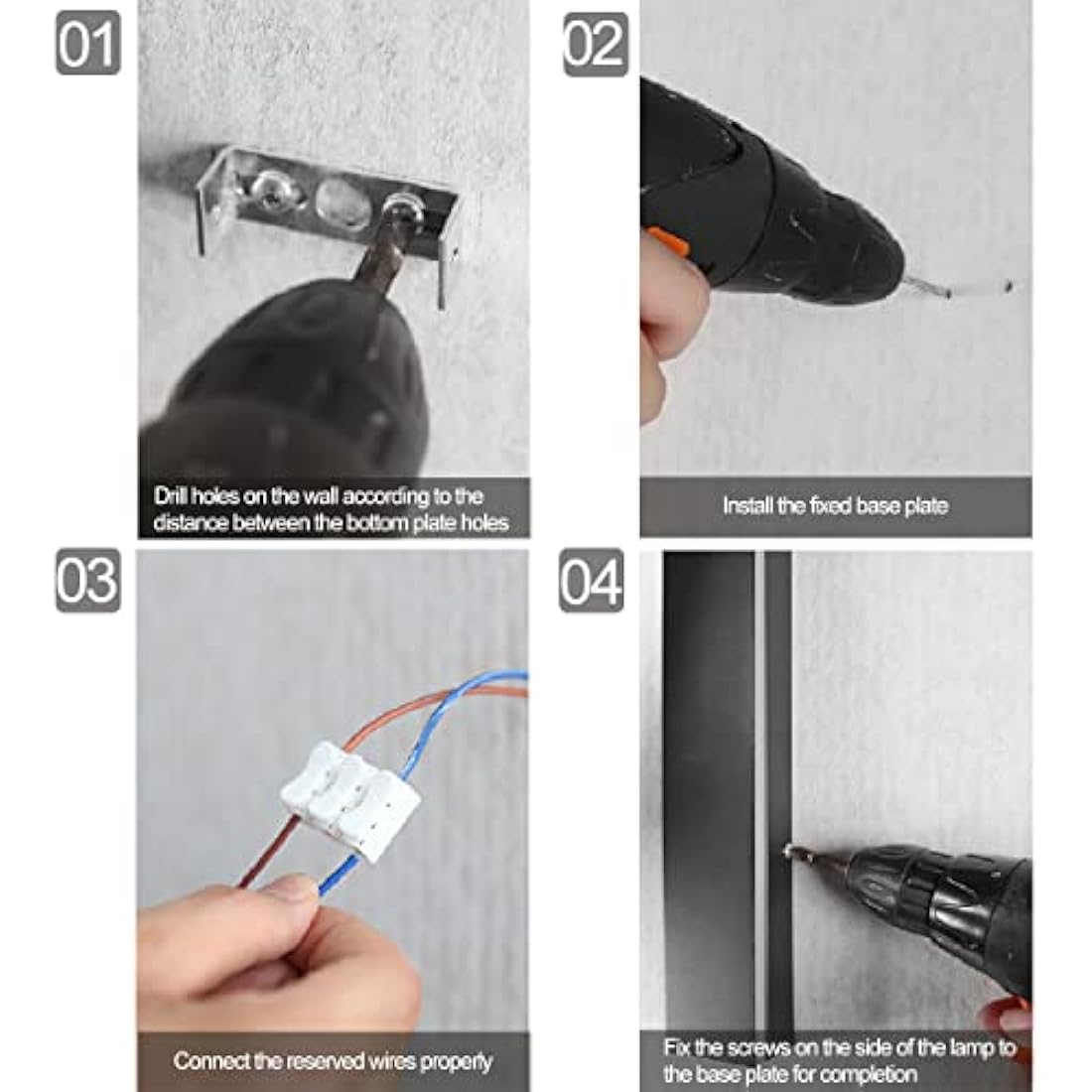 01

Drill holes on the wall according to the distance between the bottom plate holes

02

Install the fixed base plate

03

Connect the reserved wires properly

04

Fix the screws on the side of the lamp to the base plate for completion