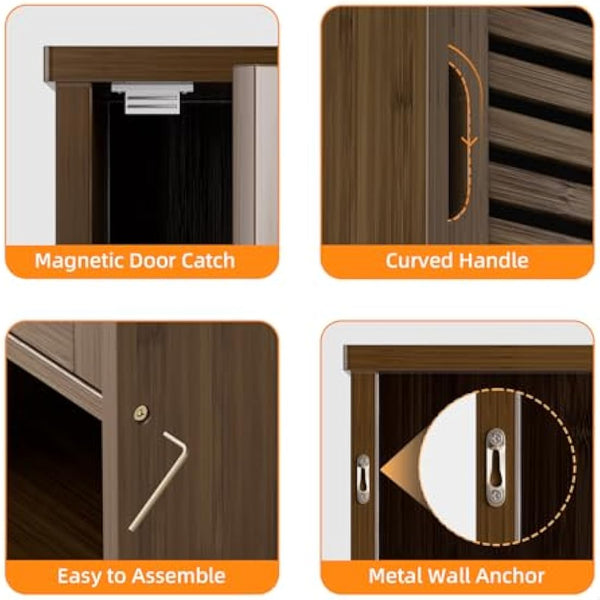 Magnetic Door Catch

Curved Handle

Easy to Assemble

Metal Wall Anchor