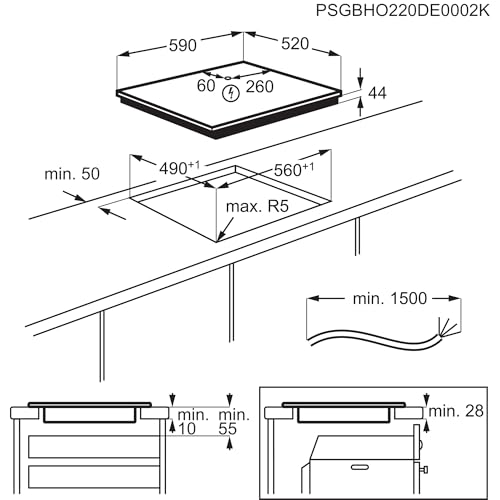 PSGBHO220DE0002K

590

520

60

260

44

min. 50

$490^{+1}$

$560^{+1}$

max. R5

min. 1500

min.
10

min.
55

min. 28