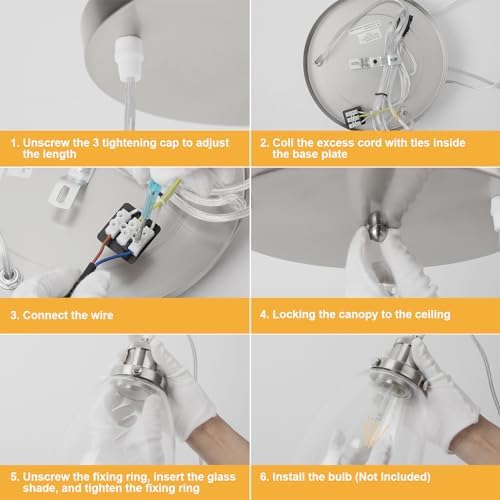 1. Unscrew the 3 tightening cap to adjust the length

2. Coil the excess cord with ties inside the base plate

3. Connect the wire

4. Locking the canopy to the ceiling

5. Unscrew the fixing ring, insert the glass shade, and tighten the fixing ring

6. Install the bulb (Not Included)