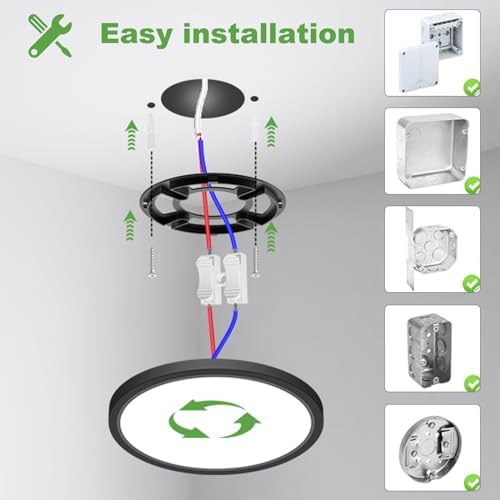 Easy installation