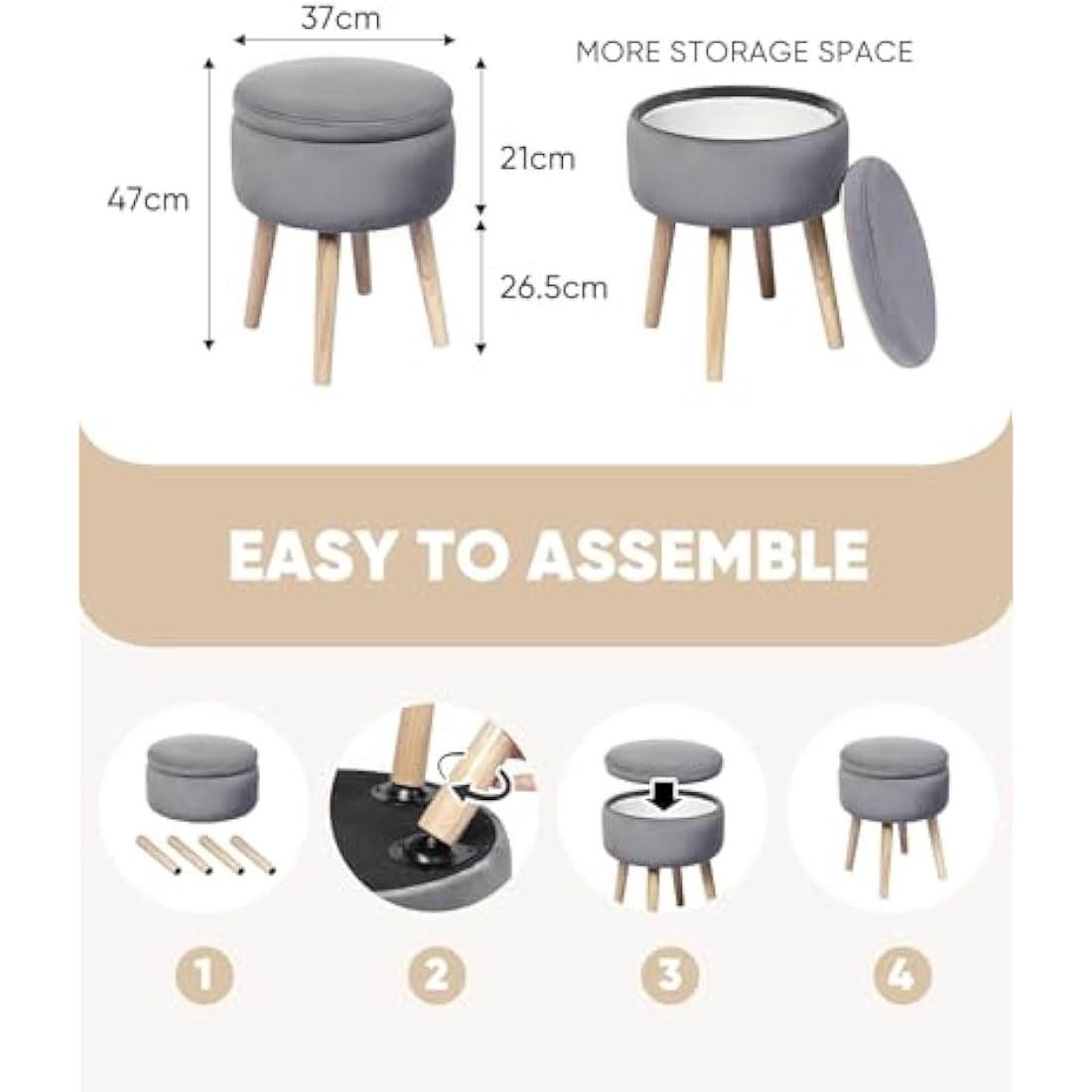 37cm

47cm

21cm

26.5cm

MORE STORAGE SPACE

EASY TO ASSEMBLE

1

2

3

4