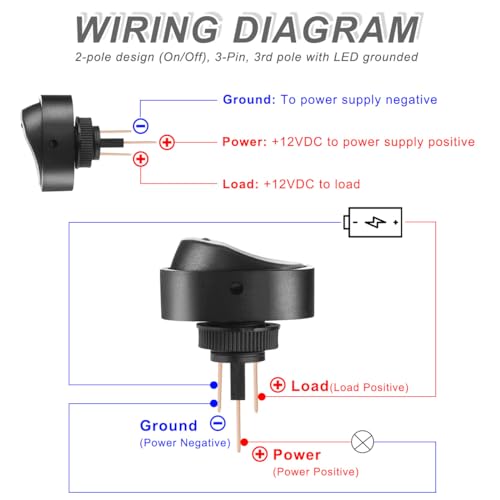 WIRING DIAGRAM
2-pole design (On/Off), 3-Pin, 3rd pole with LED grounded

Ground: To power supply negative

Power: +12VDC to power supply positive

Load: +12VDC to load

- +

Load(Load Positive)

Ground
(Power Negative)

Power
(Power Positive)