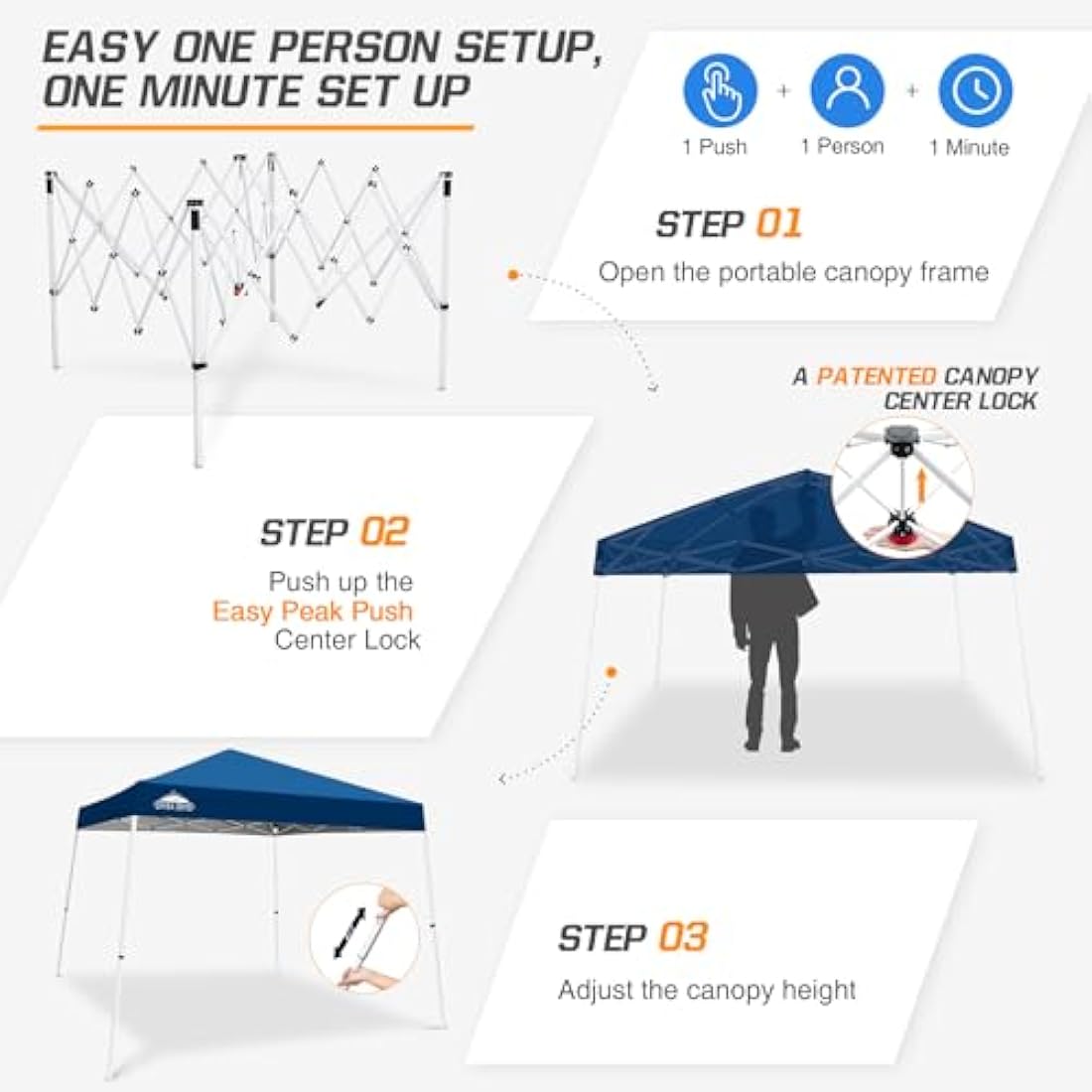 EASY ONE PERSON SETUP,
ONE MINUTE SET UP

1 Push + 1 Person + 1 Minute

STEP 01
Open the portable canopy frame

A PATENTED CANOPY
CENTER LOCK

STEP 02
Push up the
Easy Peak Push
Center Lock

STEP 03
Adjust the canopy height