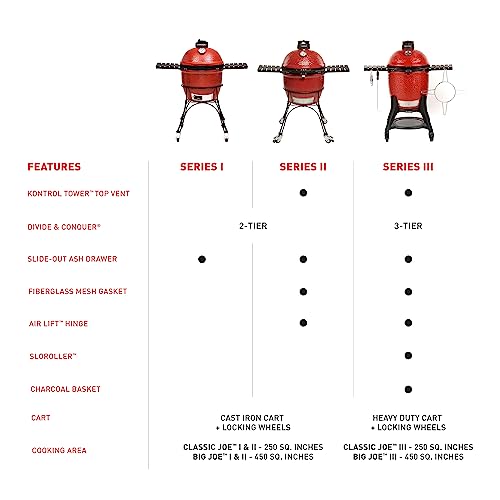 | FEATURES | SERIES I | SERIES II | SERIES III |
|---|---|---|---|
| KONTROL TOWER™ TOP VENT | | ● | ● |
| DIVIDE & CONQUER® | 2-TIER | 2-TIER | 3-TIER |
| SLIDE-OUT ASH DRAWER | ● | ● | ● |
| FIBERGLASS MESH GASKET | | ● | ● |
| AIR LIFT™ HINGE | | ● | ● |
| SLOROLLER™ | | | ● |
| CHARCOAL BASKET | | | ● |
| CART | CAST IRON CART + LOCKING WHEELS | CAST IRON CART + LOCKING WHEELS | HEAVY DUTY CART + LOCKING WHEELS |
| COOKING AREA | CLASSIC JOE™ I & II - 250 SQ. INCHES BIG JOE™ I & II - 450 SQ. INCHES | CLASSIC JOE™ I & II - 250 SQ. INCHES BIG JOE™ I & II - 450 SQ. INCHES | CLASSIC JOE™ III - 250 SQ. INCHES BIG JOE™ III - 450 SQ. INCHES |