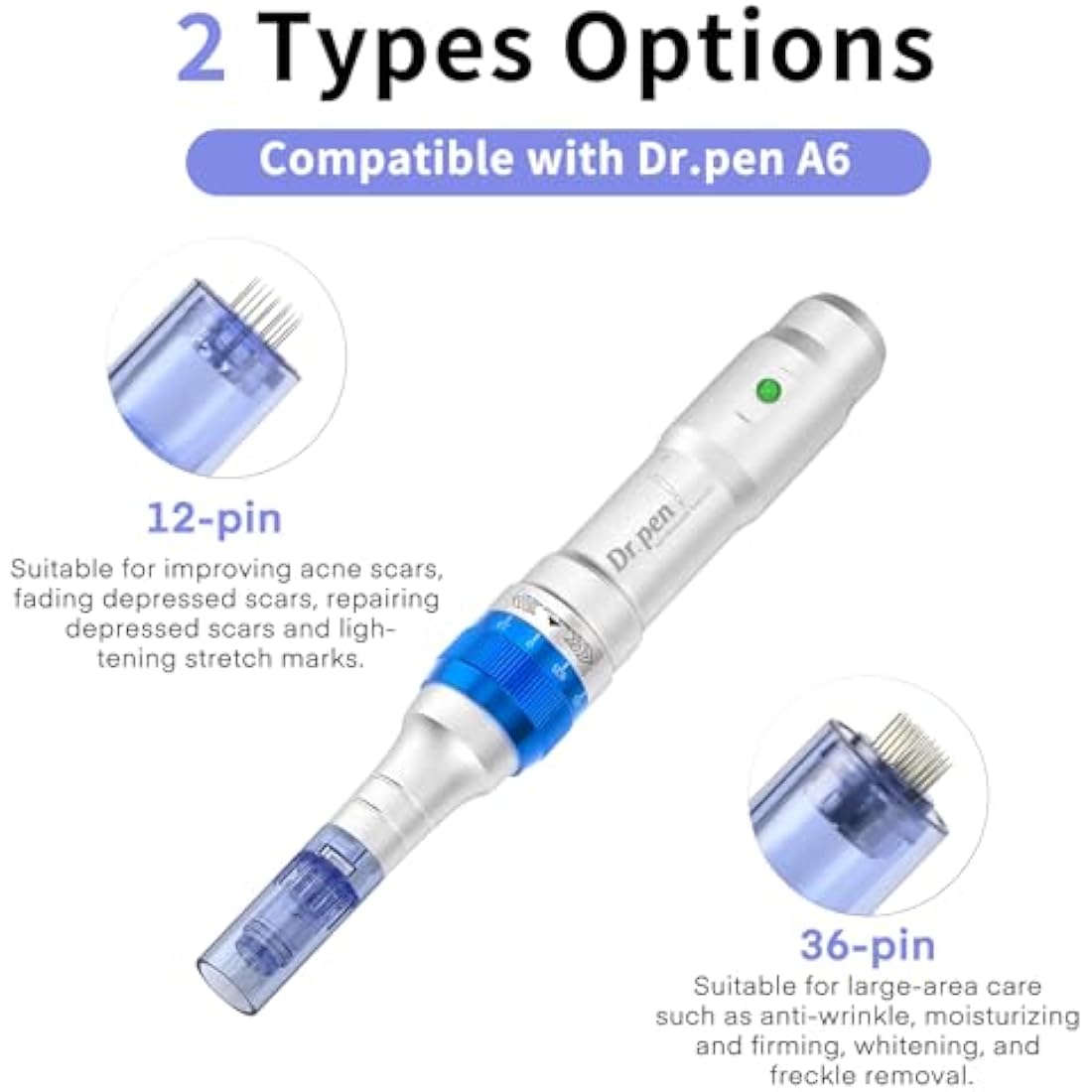 2 Types Options

Compatible with Dr.pen A6

12-pin

Suitable for improving acne scars, fading depressed scars, repairing depressed scars and lightening stretch marks.

Dr.pen

36-pin

Suitable for large-area care such as anti-wrinkle, moisturizing and firming, whitening, and freckle removal.