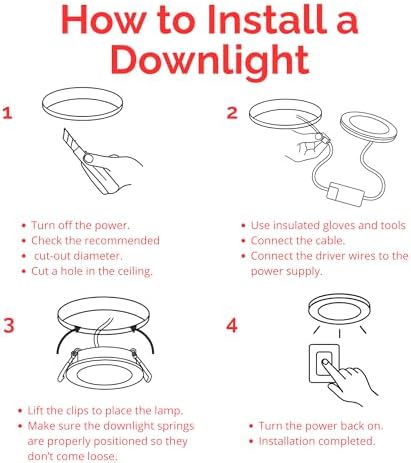 How to Install a Downlight

1

• Turn off the power.
• Check the recommended
• cut-out diameter.
• Cut a hole in the ceiling.

2

• Use insulated gloves and tools
• Connect the cable.
• Connect the driver wires to the power supply.

3

• Lift the clips to place the lamp.
• Make sure the downlight springs are properly positioned so they don't come loose.

4

• Turn the power back on.
• Installation completed.