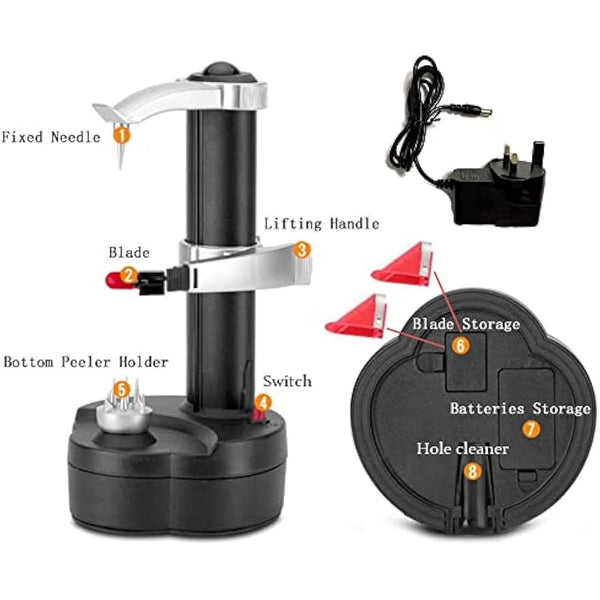 Fixed Needle 1

Lifting Handle 3

Blade 2

Bottom Peeler Holder 5

Switch 4

Blade Storage 6

Batteries Storage 7

Hole cleaner 8