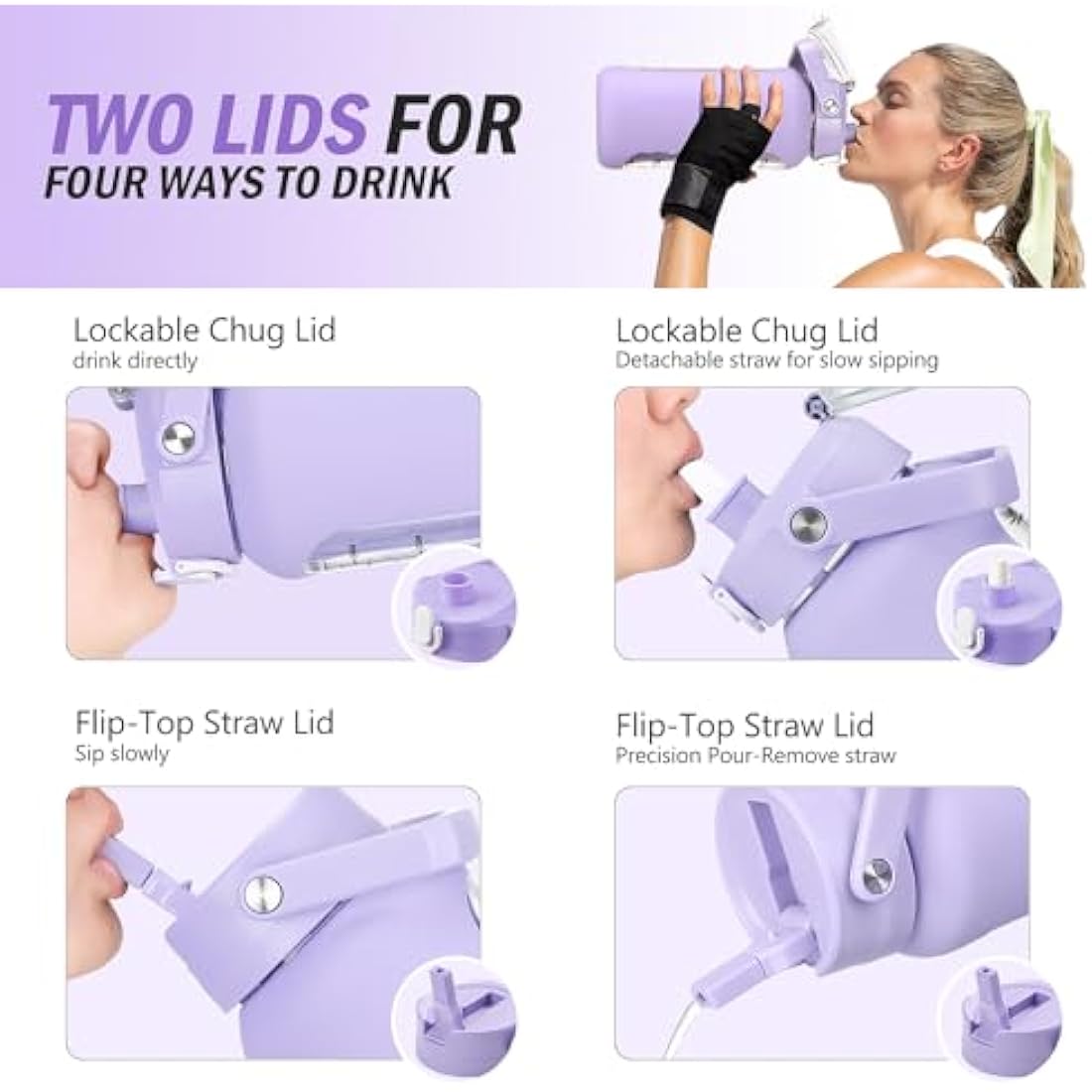 TWO LIDS FOR
FOUR WAYS TO DRINK

Lockable Chug Lid
drink directly

Lockable Chug Lid
Detachable straw for slow sipping

Flip-Top Straw Lid
Sip slowly

Flip-Top Straw Lid
Precision Pour-Remove straw