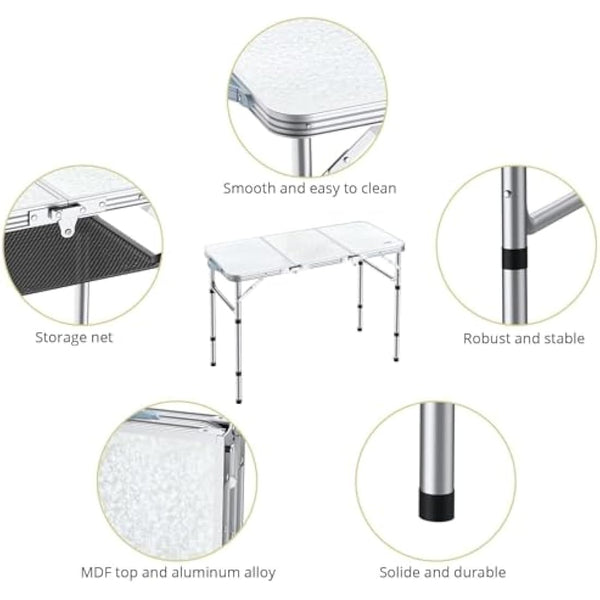 Smooth and easy to clean

Storage net

Robust and stable

MDF top and aluminum alloy

Solide and durable