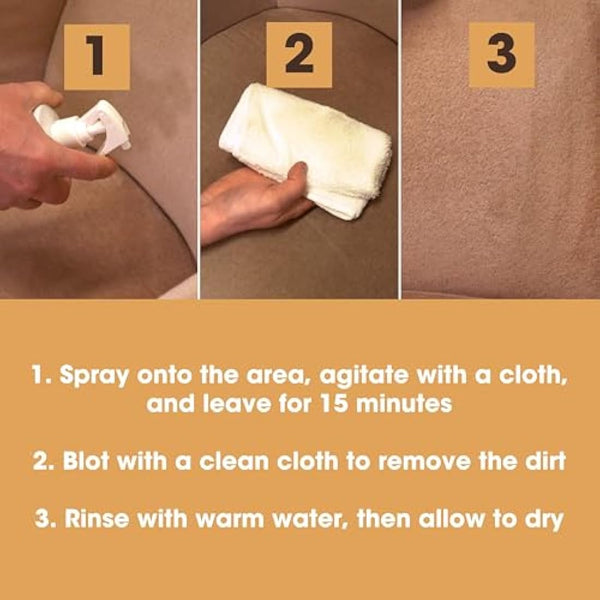 1

2

3

1. Spray onto the area, agitate with a cloth, and leave for 15 minutes

2. Blot with a clean cloth to remove the dirt

3. Rinse with warm water, then allow to dry