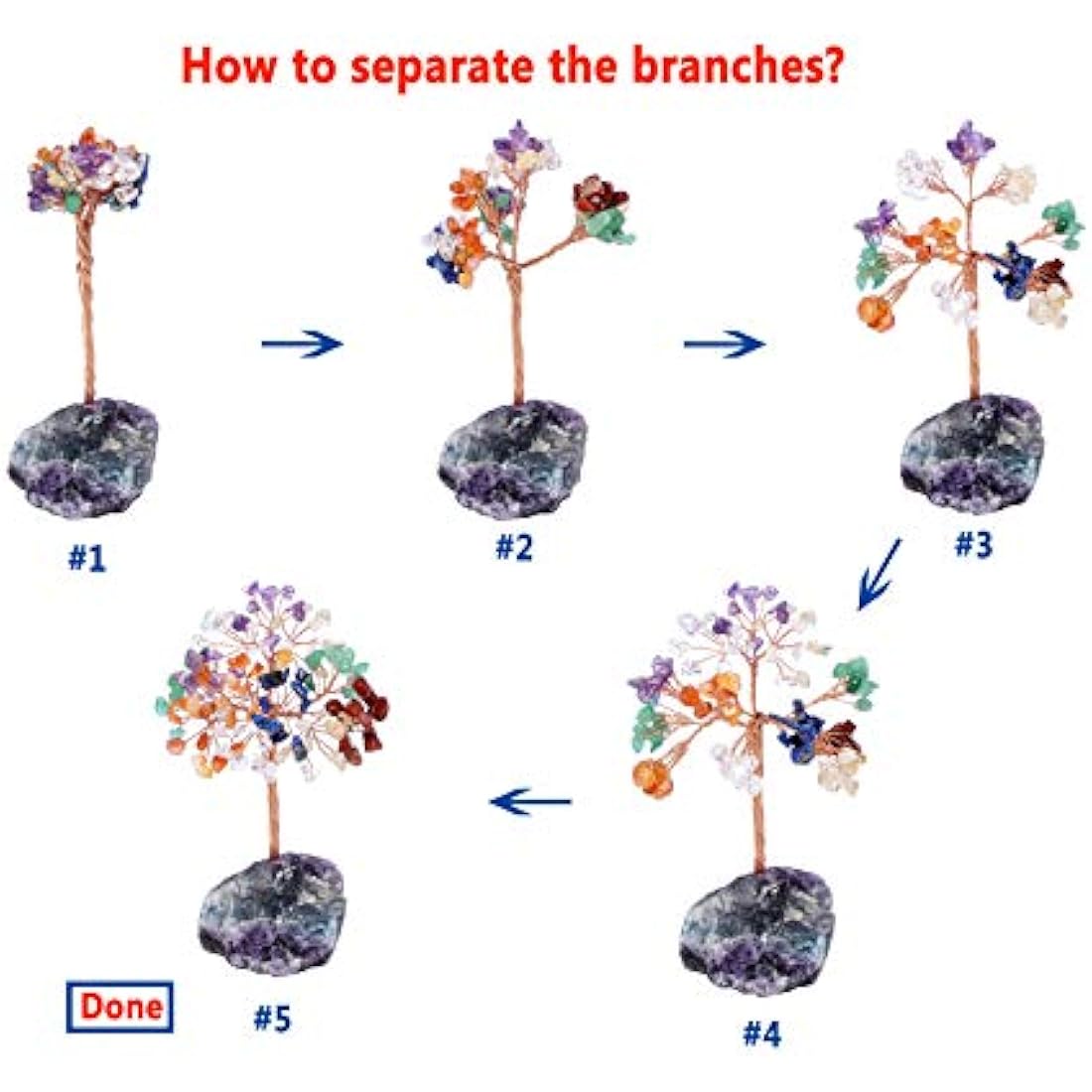 How to separate the branches?

#1

#2

#3

#4

#5

Done