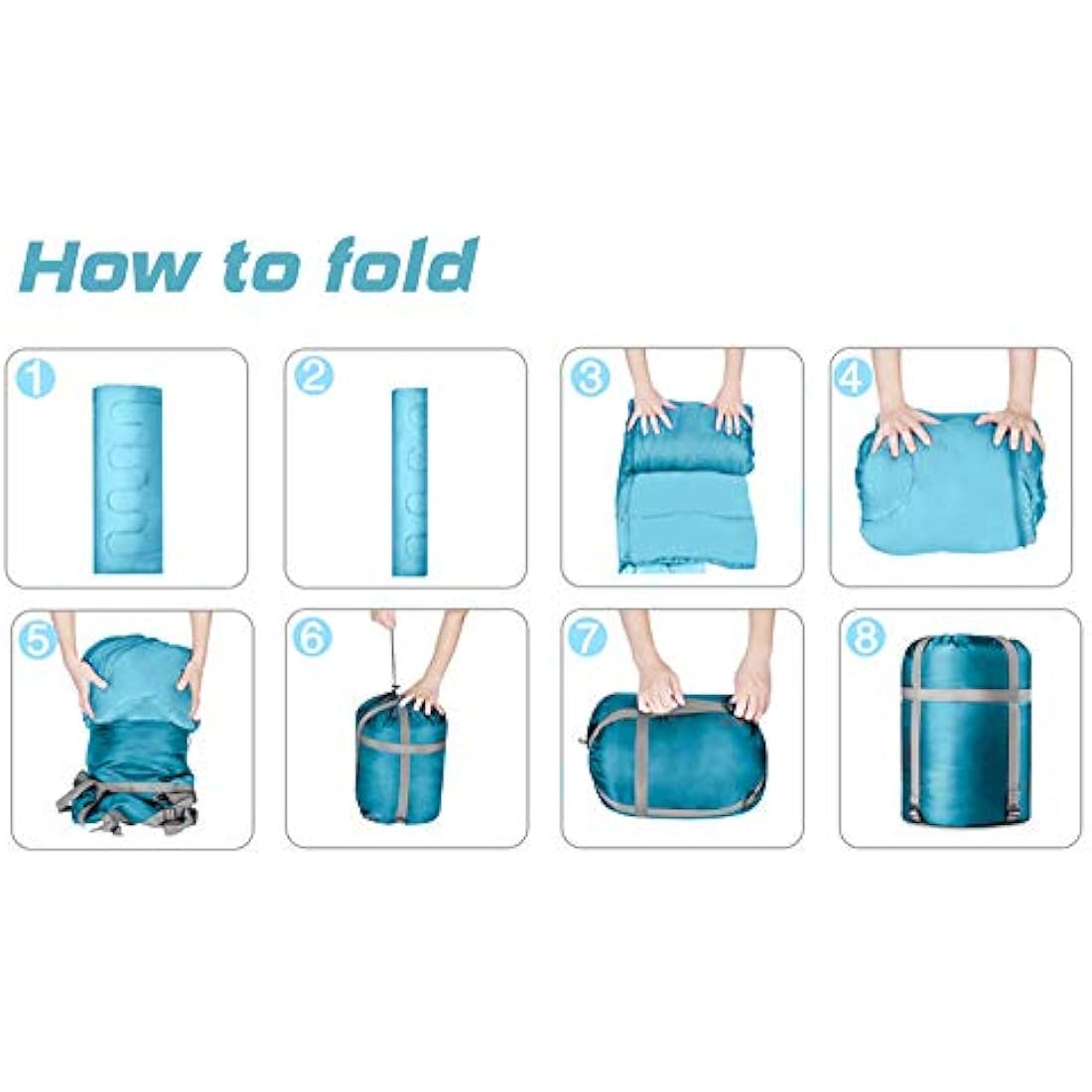 How to fold

1

2

3

4

5

6

7

8