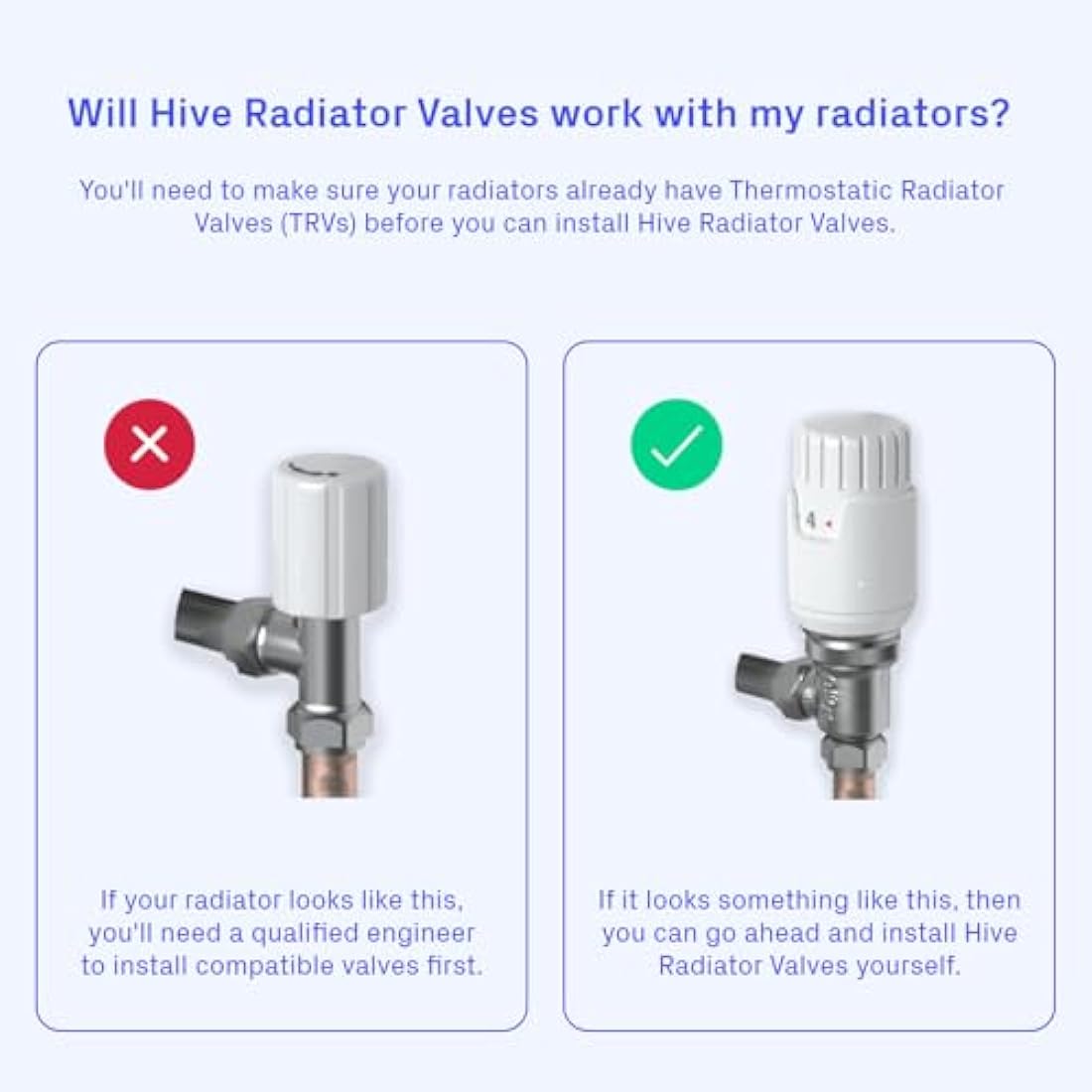 Will Hive Radiator Valves work with my radiators?

You'll need to make sure your radiators already have Thermostatic Radiator Valves (TRVs) before you can install Hive Radiator Valves.

If your radiator looks like this, you'll need a qualified engineer to install compatible valves first.

4

If it looks something like this, then you can go ahead and install Hive Radiator Valves yourself.