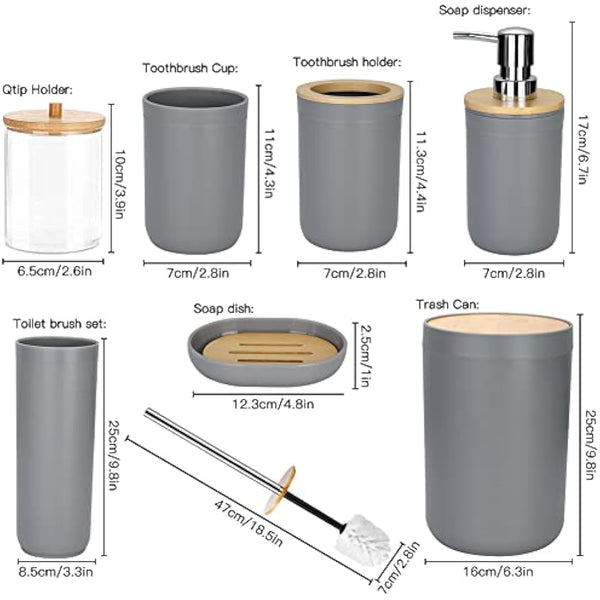 Qtip Holder:
10cm/3.9in
6.5cm/2.6in

Toothbrush Cup:
11cm/4.3in
7cm/2.8in

Toothbrush holder:
11.3cm/4.4in
7cm/2.8in

Soap dispenser:
17cm/6.7in
7cm/2.8in

Toilet brush set:
25cm/9.8in
8.5cm/3.3in

Soap dish:
2.5cm/1in
12.3cm/4.8in

47cm/18.5in
7cm/2.8in

Trash Can:
25cm/9.8in
16cm/6.3in