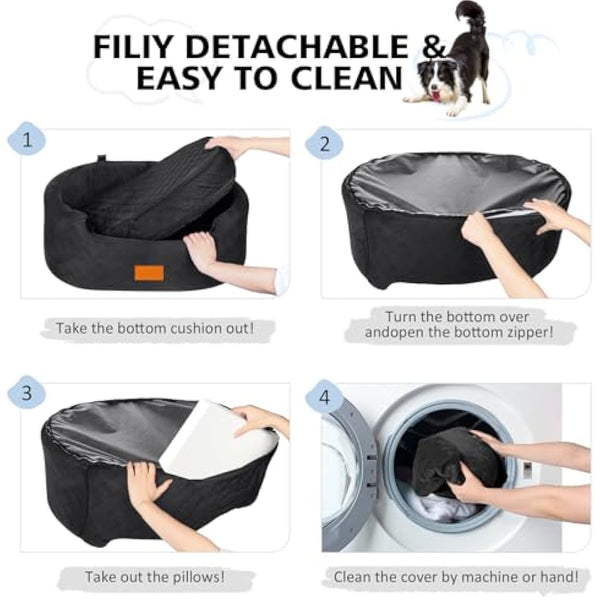 FILIY DETACHABLE & EASY TO CLEAN

1

Take the bottom cushion out!

2

Turn the bottom over andopen the bottom zipper!

3

Take out the pillows!

4

Clean the cover by machine or hand!