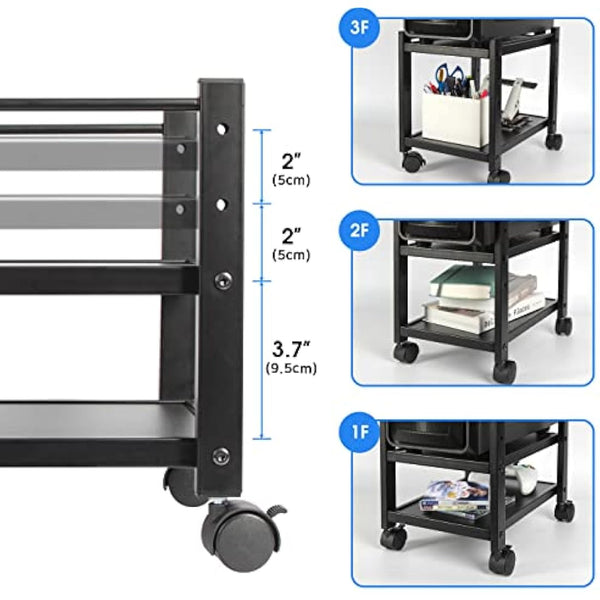 2″
(5cm)

2″
(5cm)

3.7″
(9.5cm)

3F

2F

1F