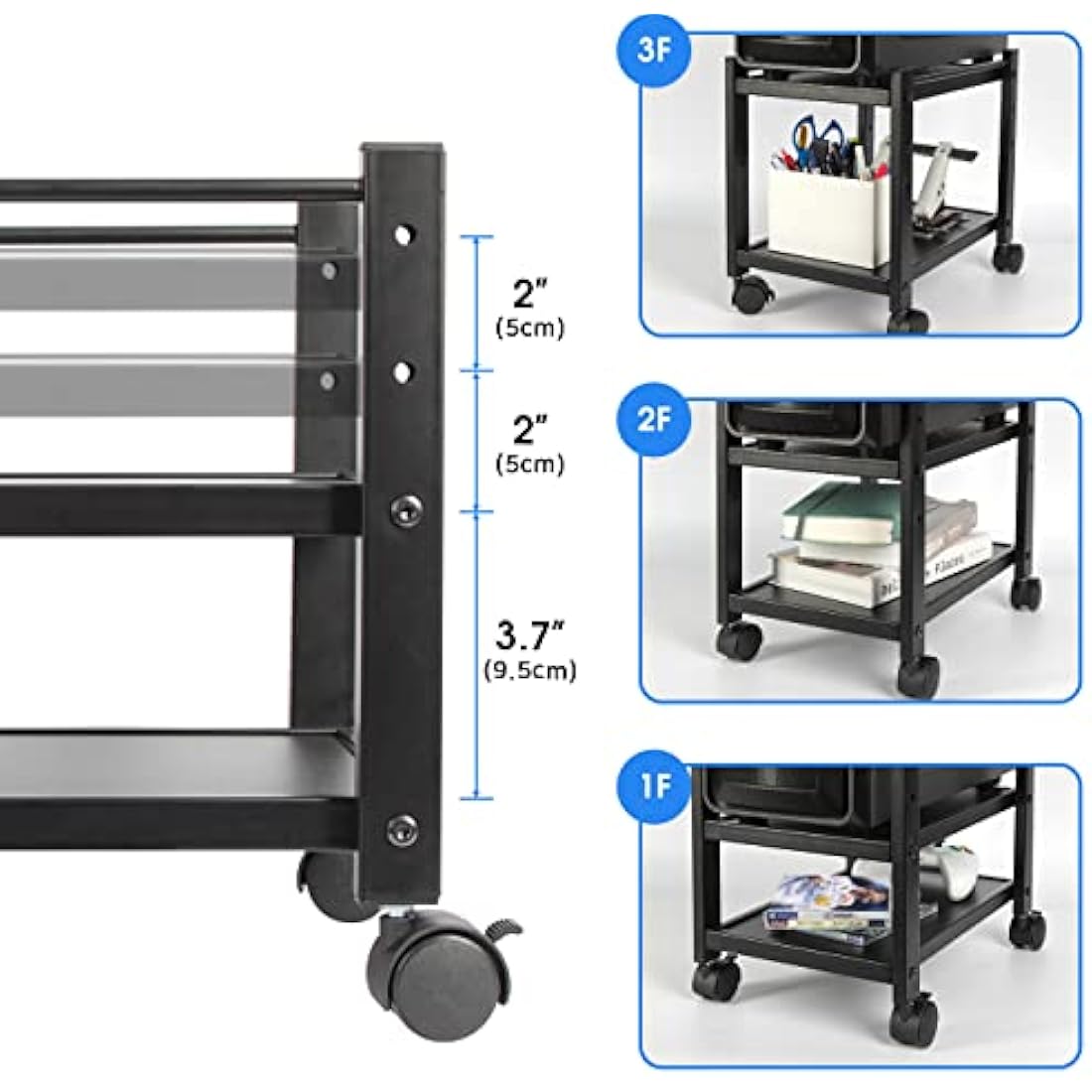 2″
(5cm)

2″
(5cm)

3.7″
(9.5cm)

3F

2F

1F