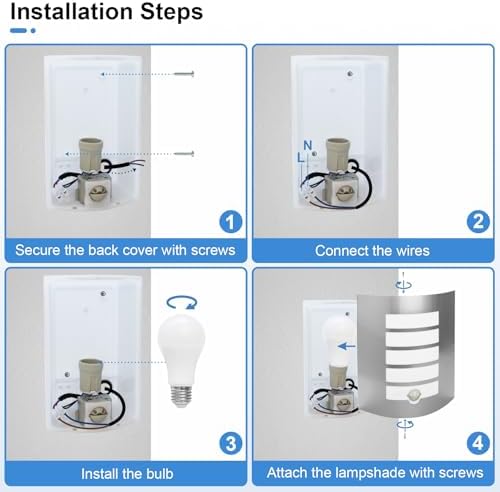 Installation Steps

1
Secure the back cover with screws

N
L
2
Connect the wires

3
Install the bulb

4
Attach the lampshade with screws