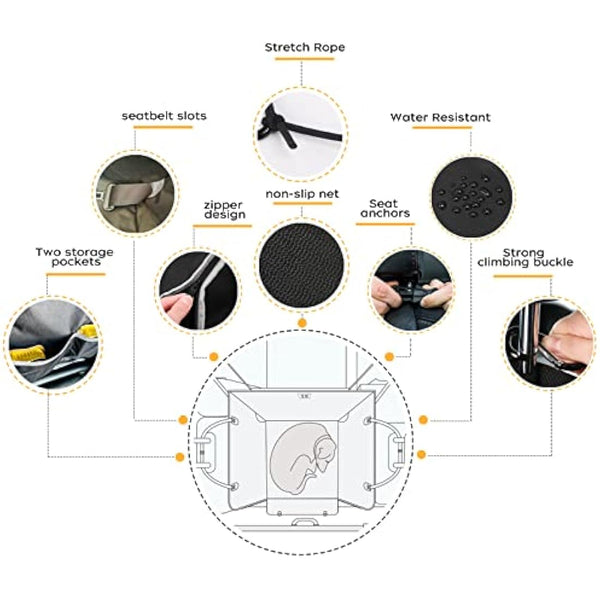 Stretch Rope

seatbelt slots

Water Resistant

zipper design

non-slip net

Seat anchors

Two storage pockets

Strong climbing buckle