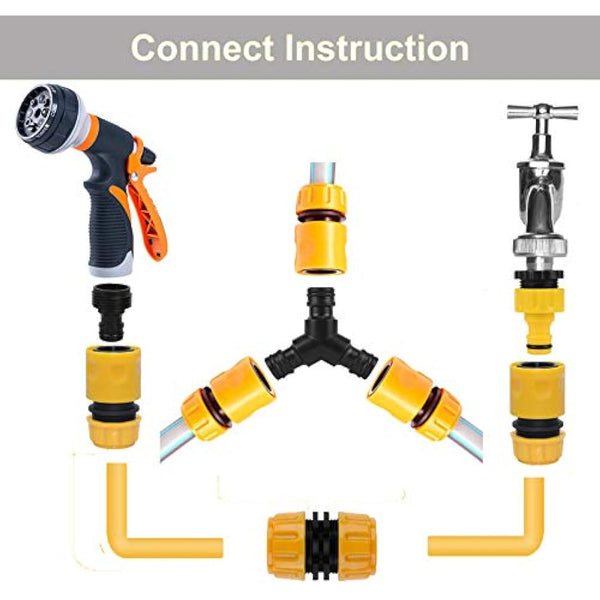 Connect Instruction