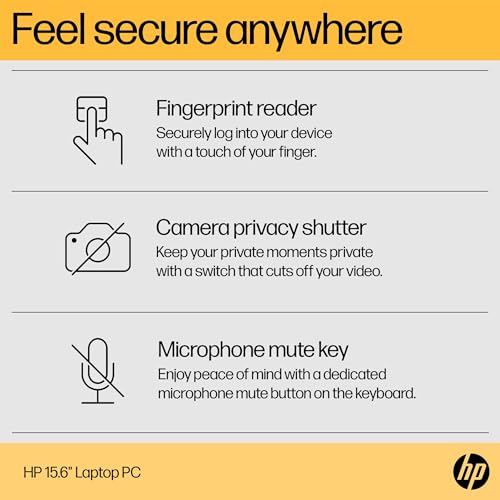 Feel secure anywhere

Fingerprint reader
Securely log into your device with a touch of your finger.

Camera privacy shutter
Keep your private moments private with a switch that cuts off your video.

Microphone mute key
Enjoy peace of mind with a dedicated microphone mute button on the keyboard.

HP 15.6" Laptop PC

hp