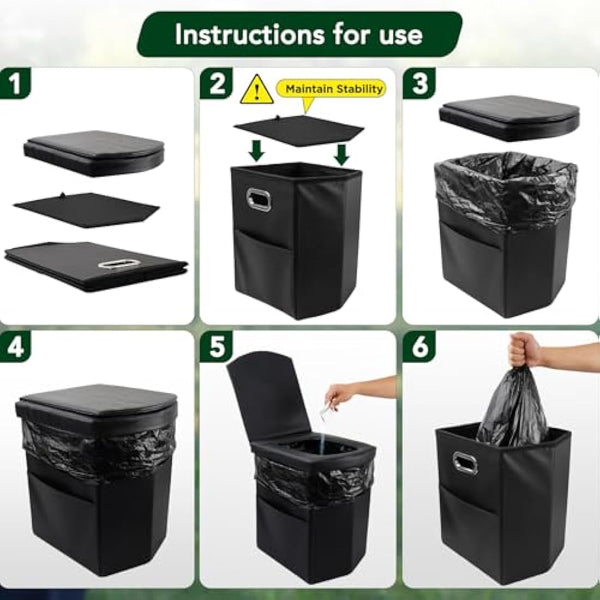 Instructions for use

1

2

Maintain Stability

3

4

5

6