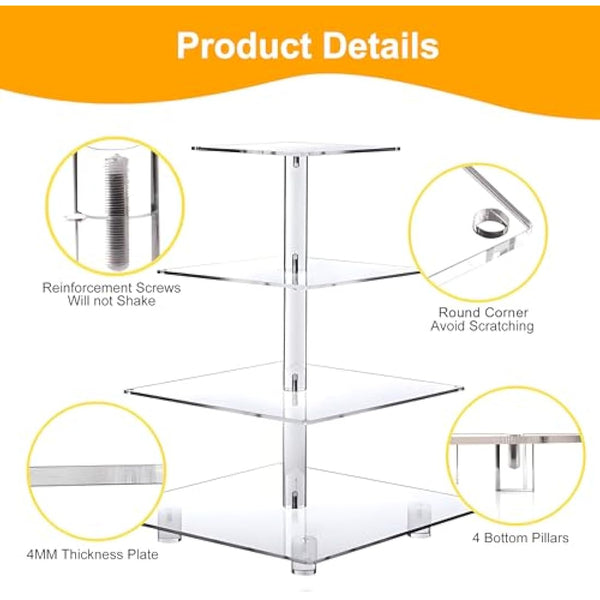 Product Details

Reinforcement Screws Will not Shake

Round Corner Avoid Scratching

4MM Thickness Plate

4 Bottom Pillars