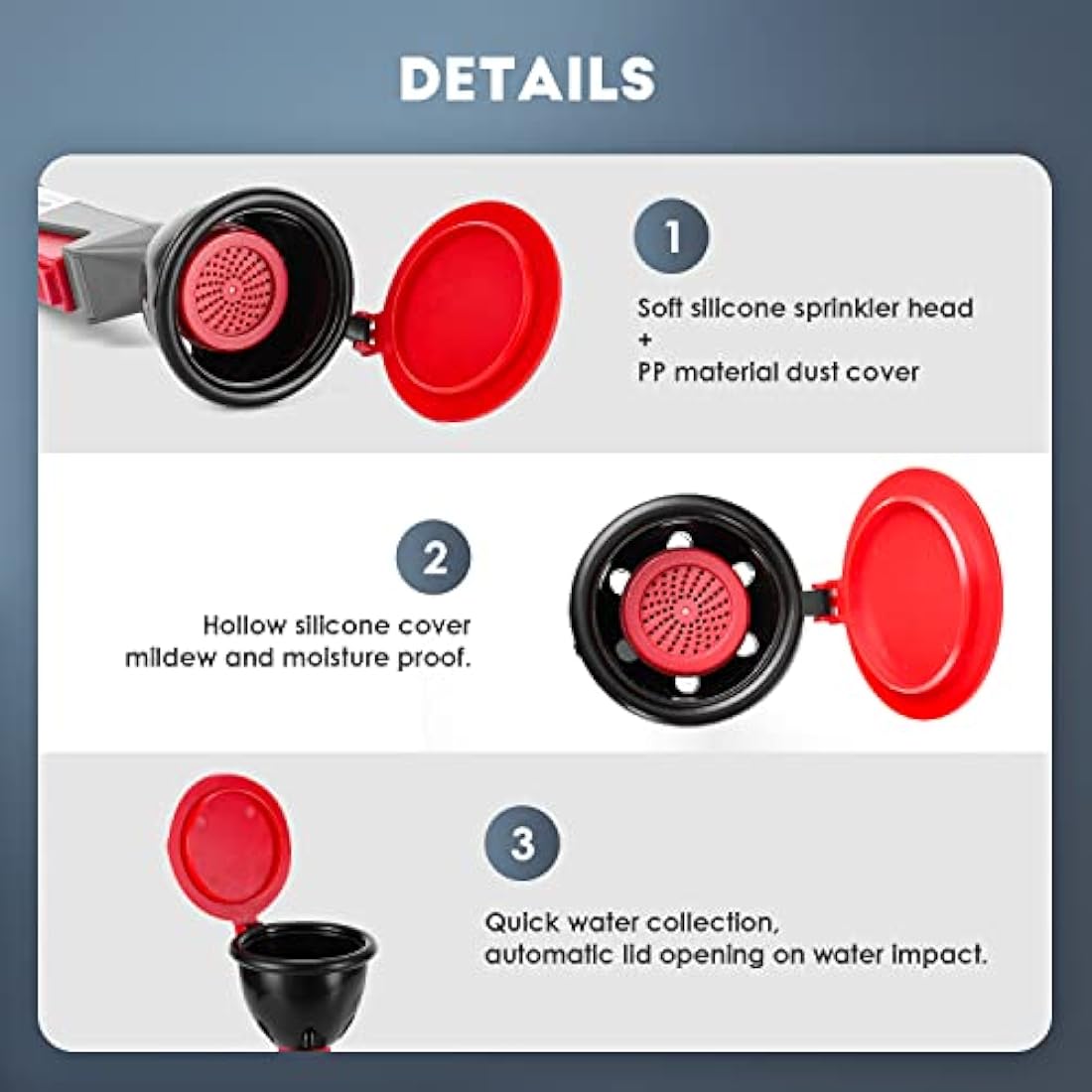 DETAILS

1

Soft silicone sprinkler head
+
PP material dust cover

2

Hollow silicone cover mildew and moisture proof.

3

Quick water collection, automatic lid opening on water impact.