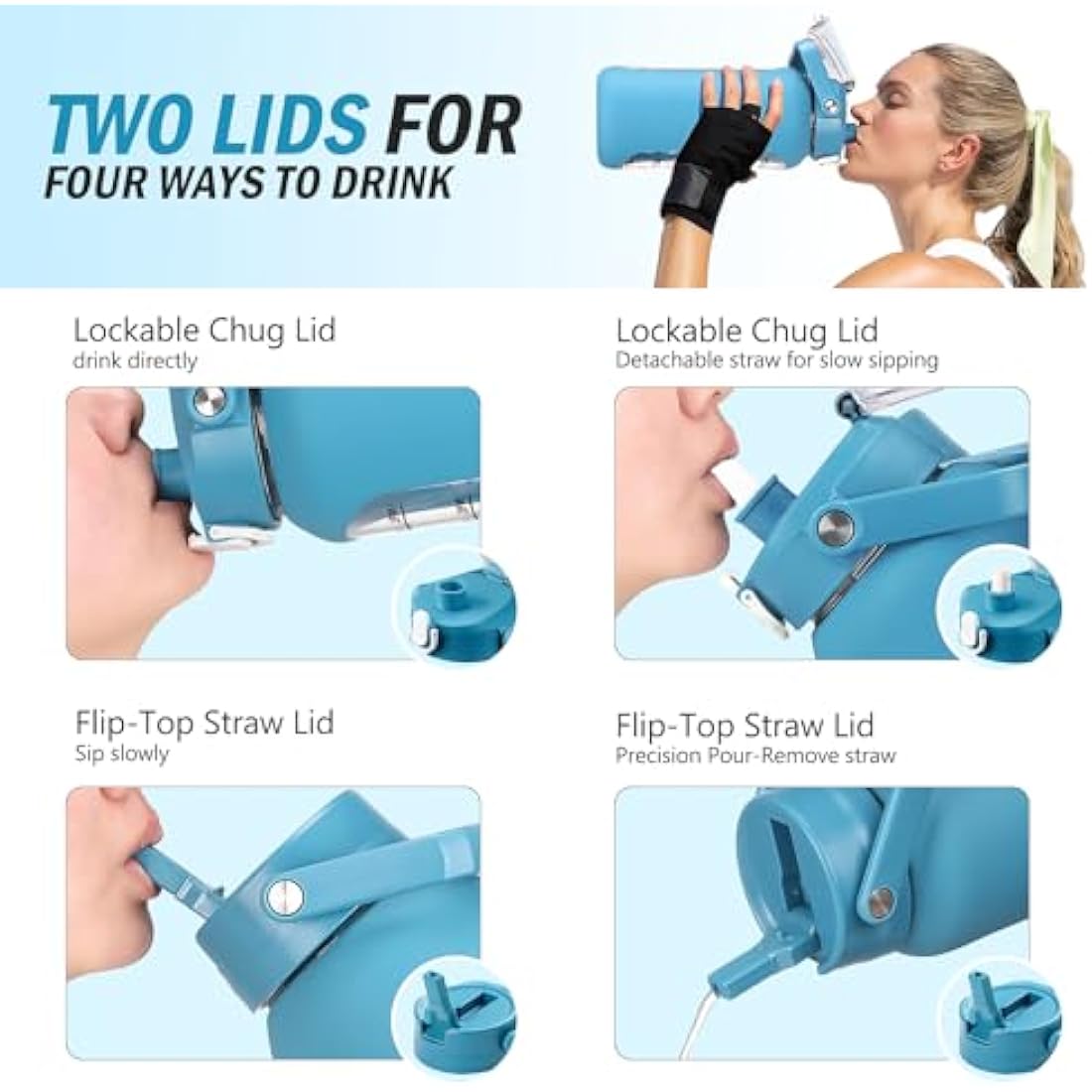 TWO LIDS FOR
FOUR WAYS TO DRINK

Lockable Chug Lid
drink directly

Lockable Chug Lid
Detachable straw for slow sipping

Flip-Top Straw Lid
Sip slowly

Flip-Top Straw Lid
Precision Pour-Remove straw