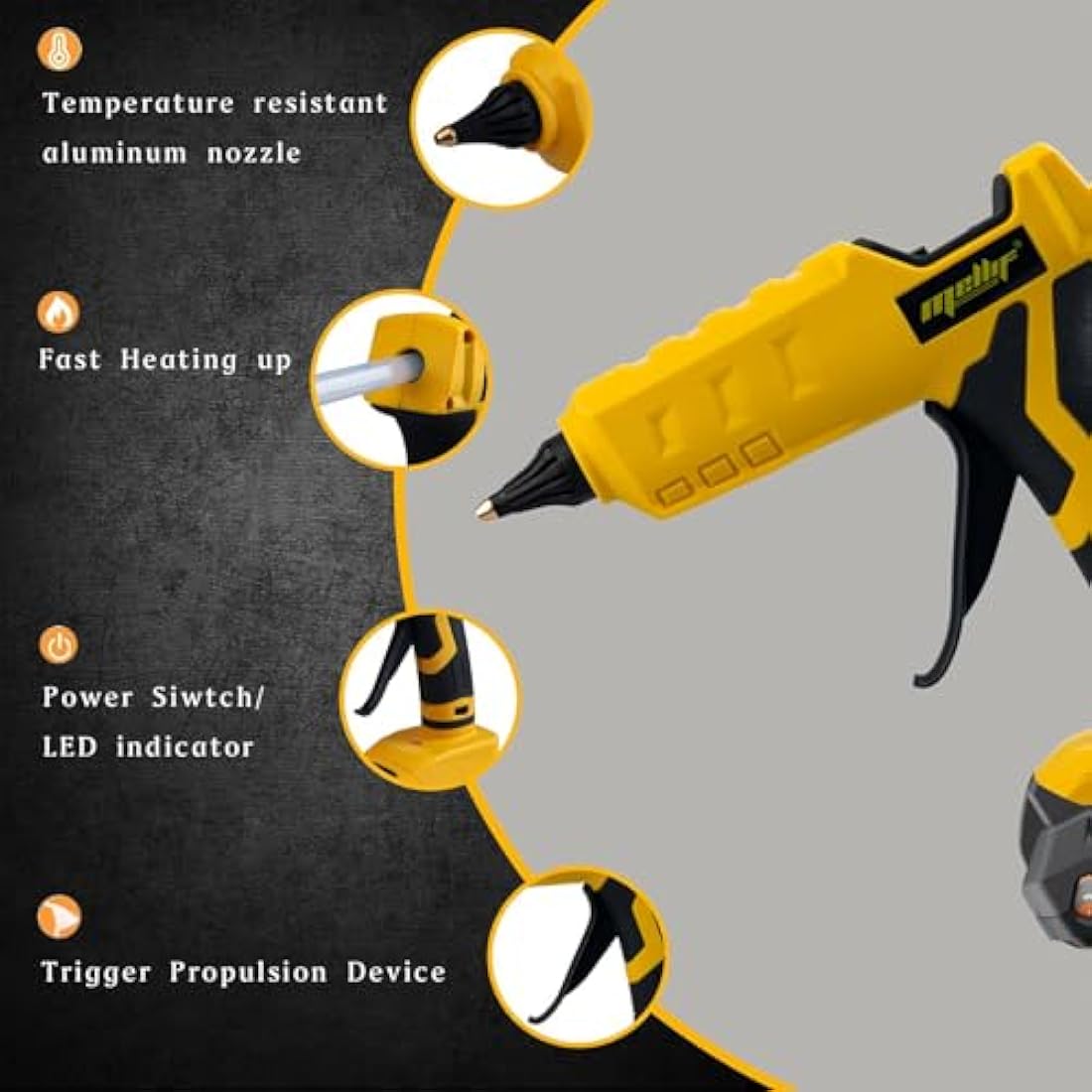 Temperature resistant aluminum nozzle

Fast Heating up

Power Siwtch/ LED indicator

Trigger Propulsion Device

mellif