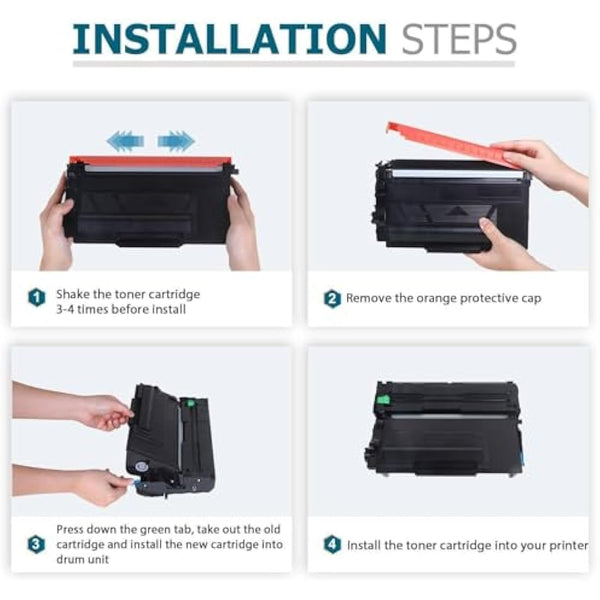 INSTALLATION STEPS

1 Shake the toner cartridge 3-4 times before install

2 Remove the orange protective cap

3 Press down the green tab, take out the old cartridge and install the new cartridge into drum unit

4 Install the toner cartridge into your printer